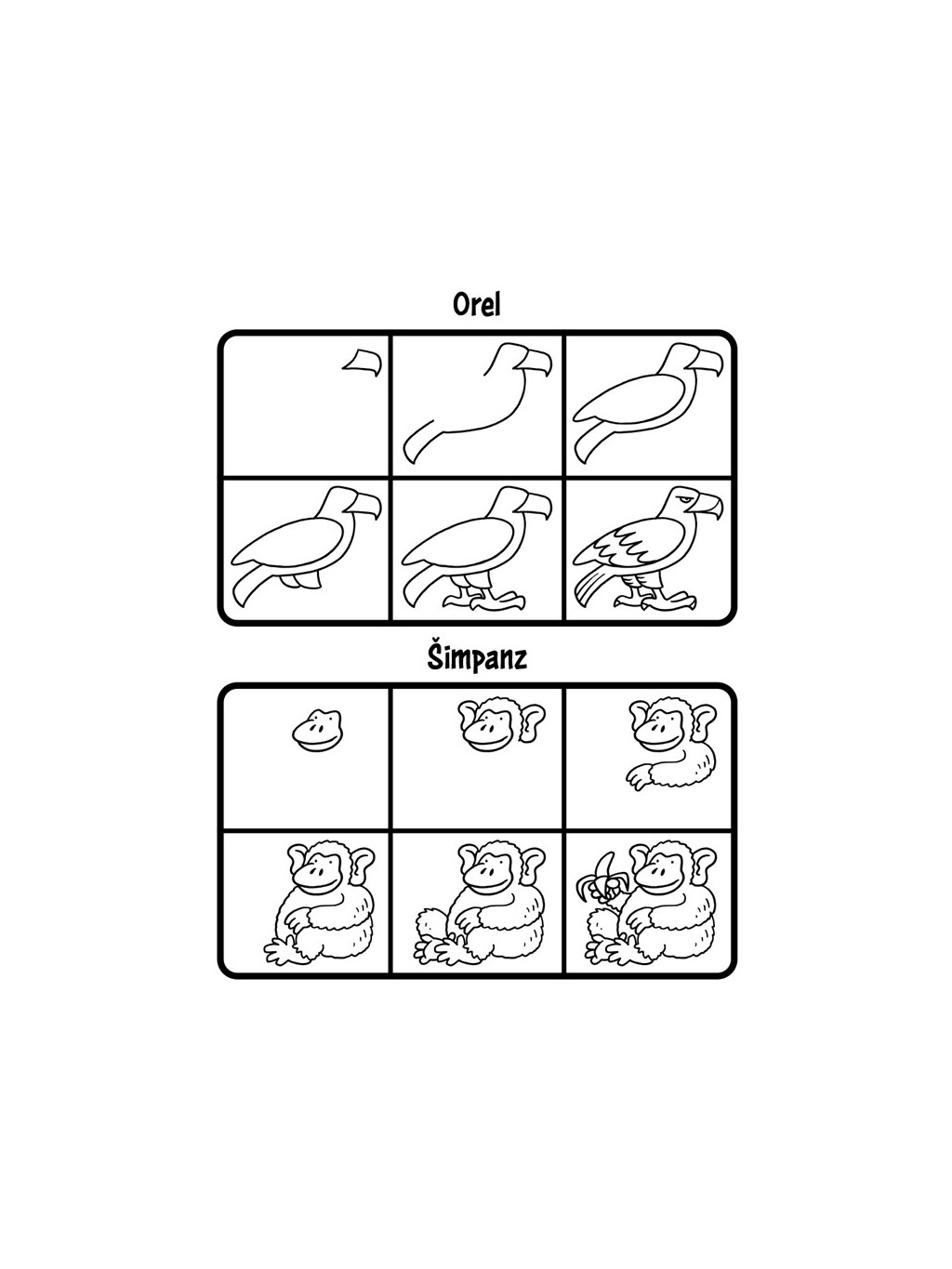 Orel

Šimpanz