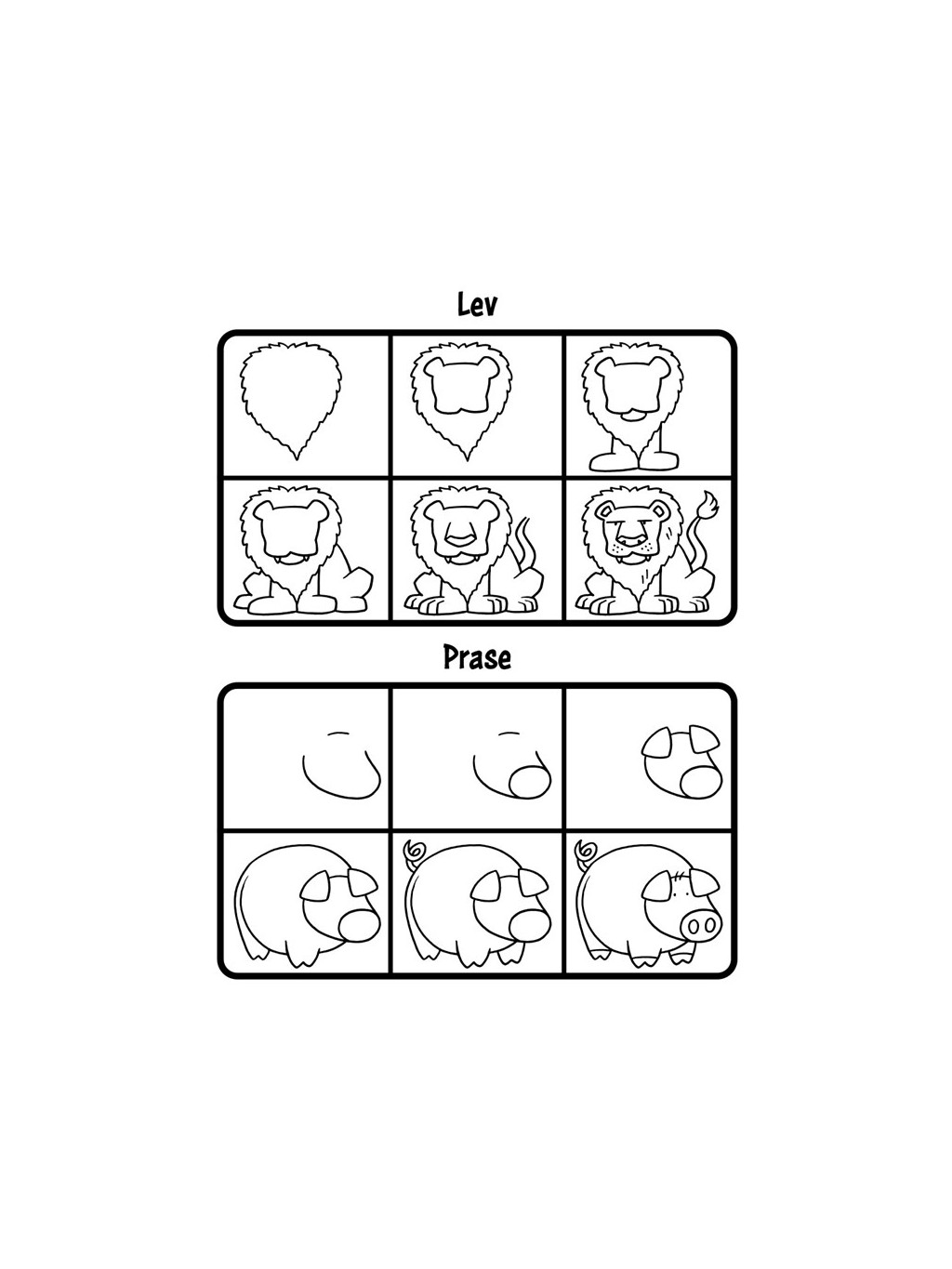 Lev

Prase