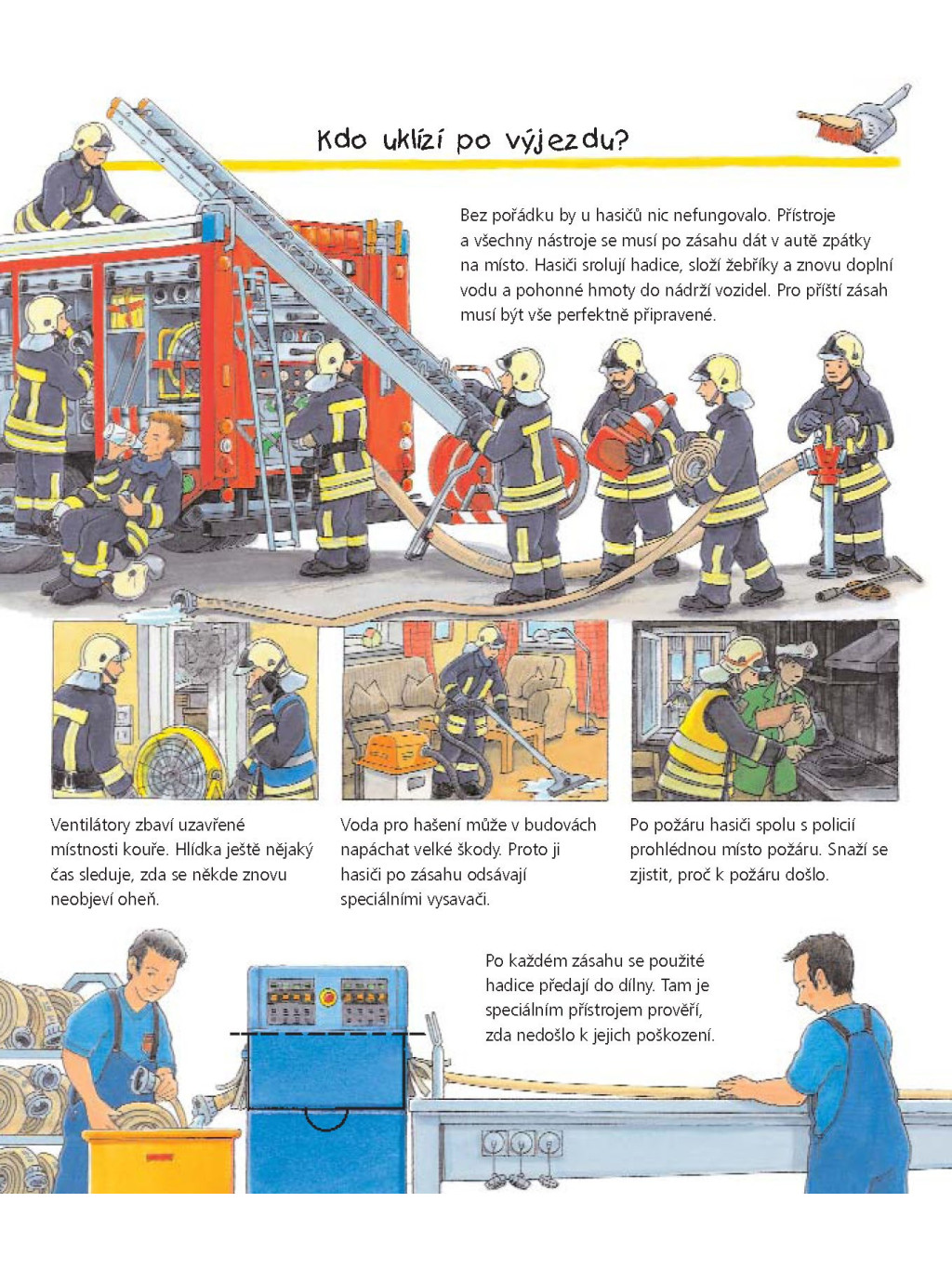 Kdo uklízí po výjezdu?

Bez pořádku by u hasičů nic nefungovalo. Přístroje a všechny nástroje se musí po zásahu dát v autě zpátky na místo. Hasiči srolují hadice, složí žebříky a znovu doplní vodu a pohonné hmoty do nádrží vozidel. Pro příští zásah musí být vše perfektně připravené.

Ventilátory zbaví uzavřené místnosti kouře. Hlídka ještě nějaký čas sleduje, zda se někde znovu neobjeví oheň.

Voda pro hašení může v budovách napáchat velké škody. Proto ji hasiči po zásahu odsávají speciálními vysavači.

Po požáru hasiči spolu s policií prohlédnou místo požáru. Snaží se zjistit, proč k požáru došlo.

Po každém zásahu se použité hadice předají do dílny. Tam je speciálním přístrojem prověří, zda nedošlo k jejich poškození.