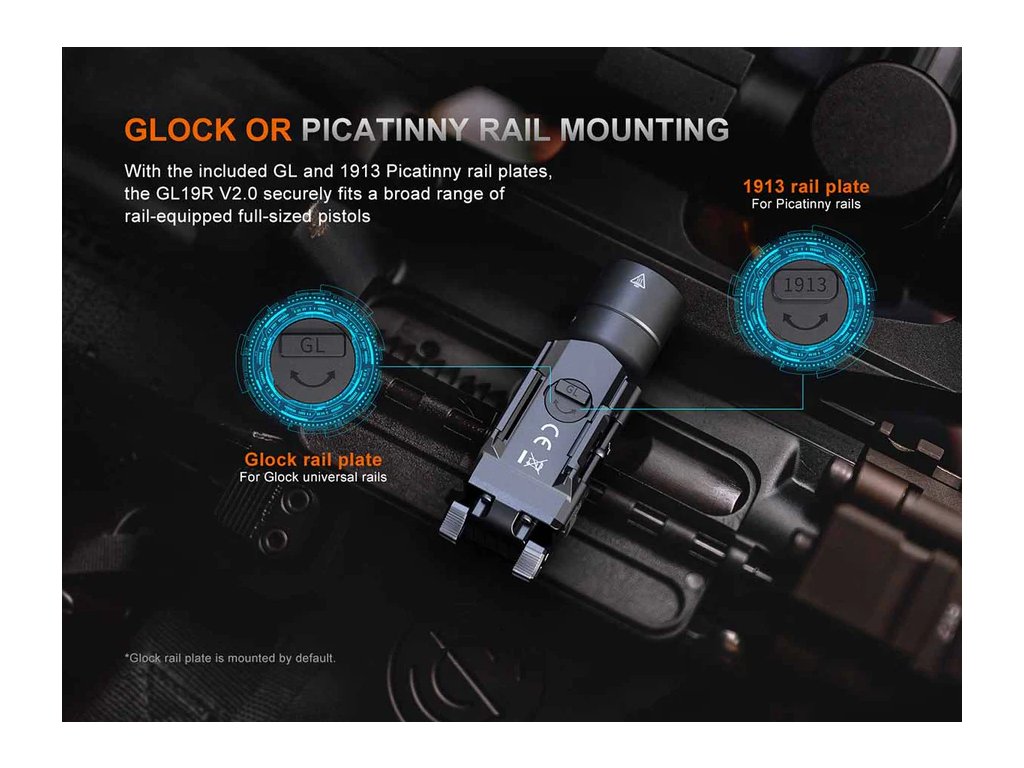 GLOCK OR PICATINNY RAIL MOUNTING

With the included GL and 1913 Picatinny rail plates, the GL19R V2.0 securely fits a broad range of rail-equipped full-sized pistols

1913 rail plate
For Picatinny rails

1913

GL

GL

CE

Glock rail plate
For Glock universal rails

*Glock rail plate is mounted by default.