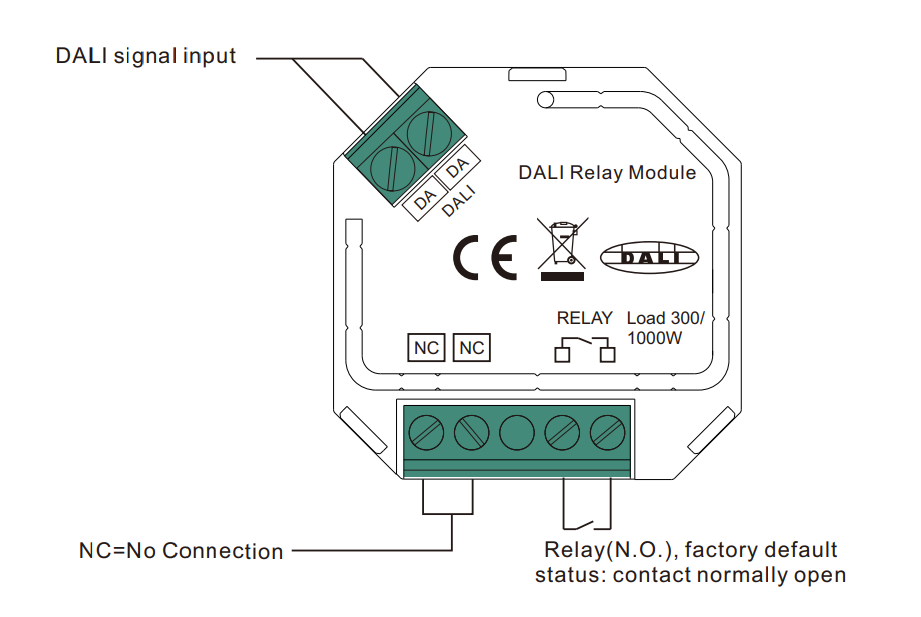 DALI signal input

DA DA
DALI

DALI Relay Module

CE

DALI

RELAY Load 300/ 1000W

NC NC

NC=No Connection

Relay(N.O.), factory default status: contact normally open