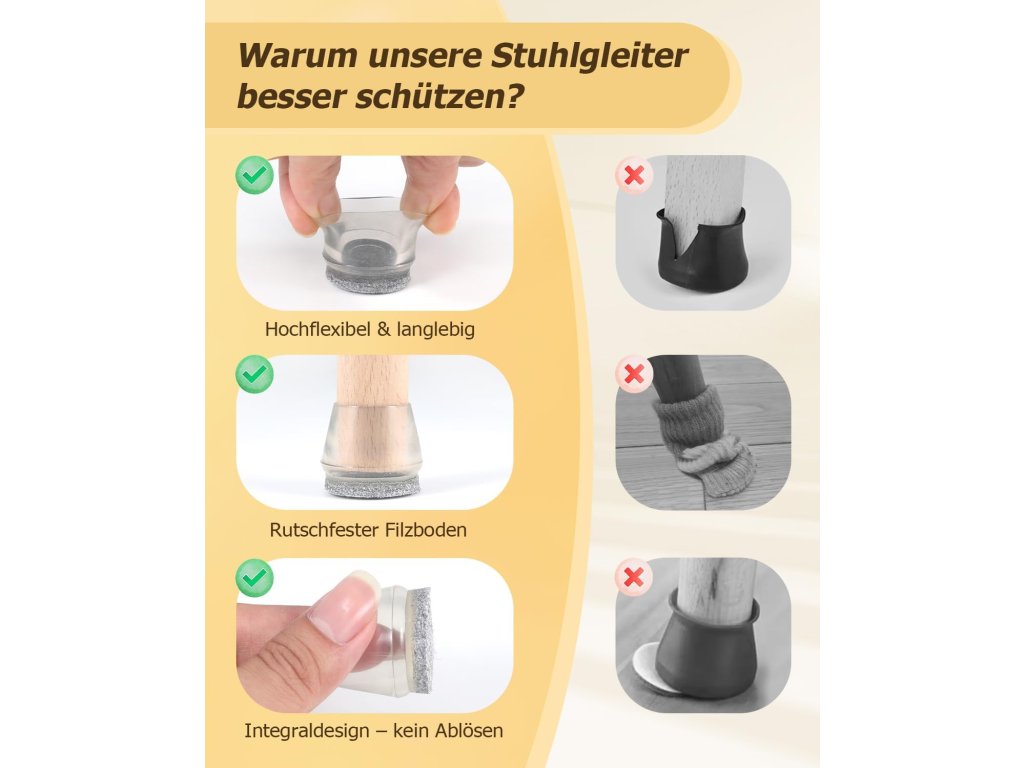 Warum unsere Stuhlgleiter besser schützen?

Hochflexibel & langlebig

Rutschfester Filzboden

Integraldesign – kein Ablösen