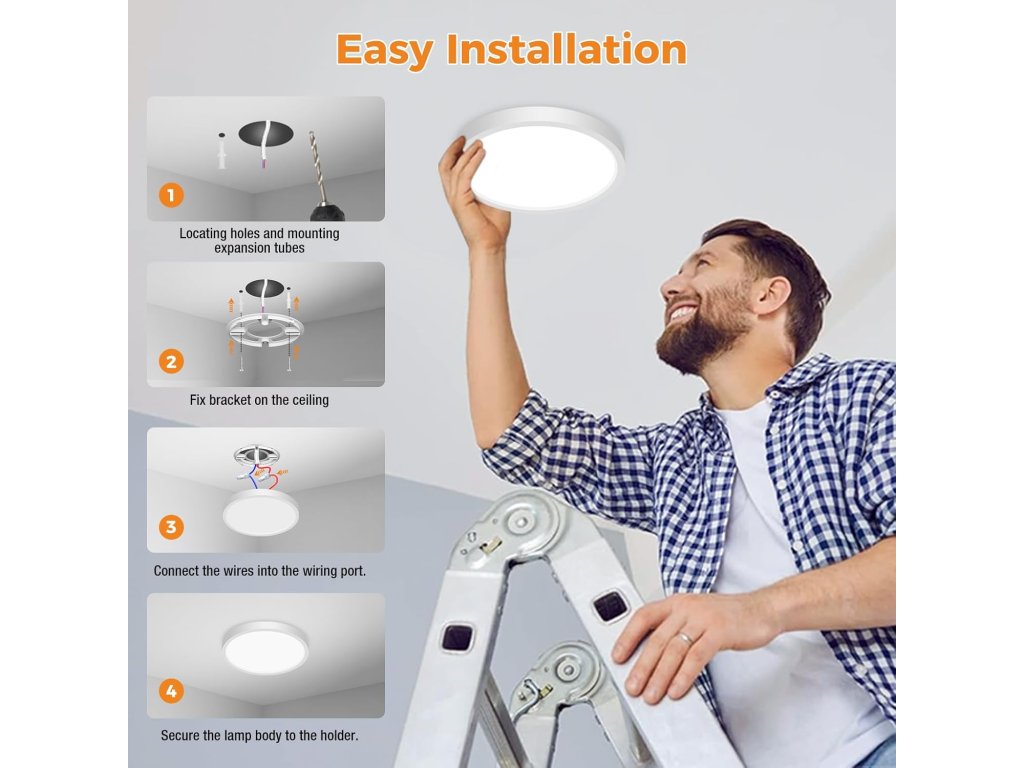 Easy Installation

1

Locating holes and mounting expansion tubes

2

Fix bracket on the ceiling

3

Connect the wires into the wiring port.

4

Secure the lamp body to the holder.