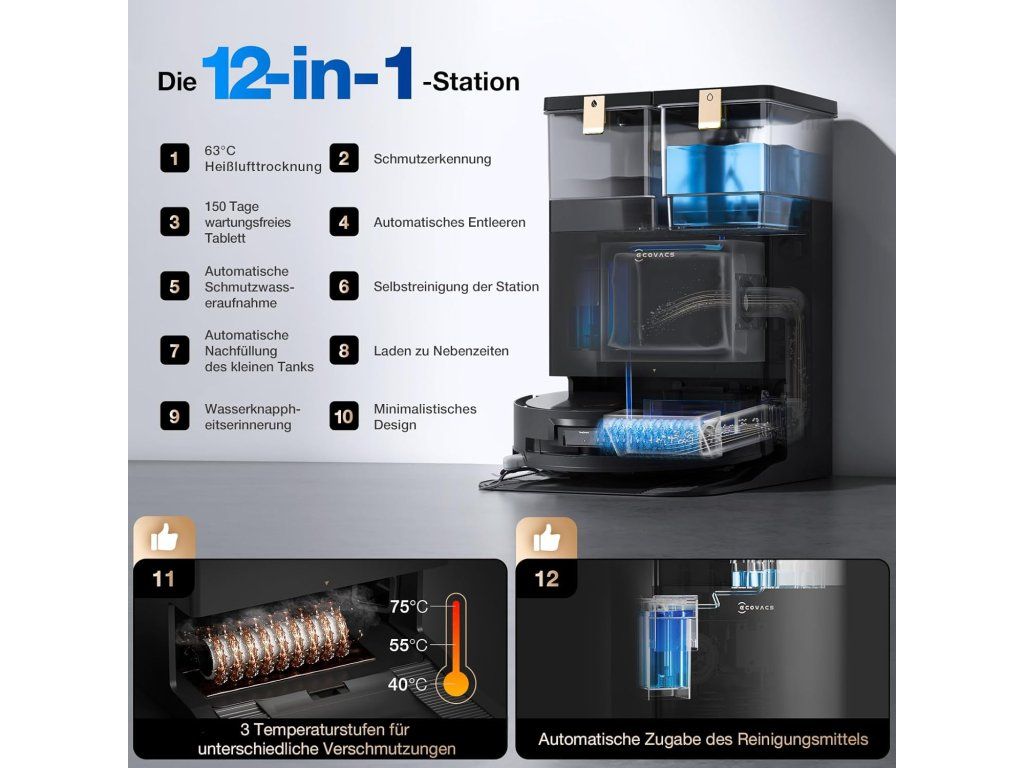 Die 12-in-1 -Station

1 63°C Heißlufttrocknung

2 Schmutzerkennung

3 150 Tage wartungsfreies Tablett

4 Automatisches Entleeren

5 Automatische Schmutzwasseraufnahme

6 Selbstreinigung der Station

7 Automatische Nachfüllung des kleinen Tanks

8 Laden zu Nebenzeiten

9 Wasserknappheitserinnerung

10 Minimalistisches Design

ECOVACS

11

75°C
55°C
40°C

3 Temperaturstufen für unterschiedliche Verschmutzungen

12

ECOVACS

Automatische Zugabe des Reinigungsmittels