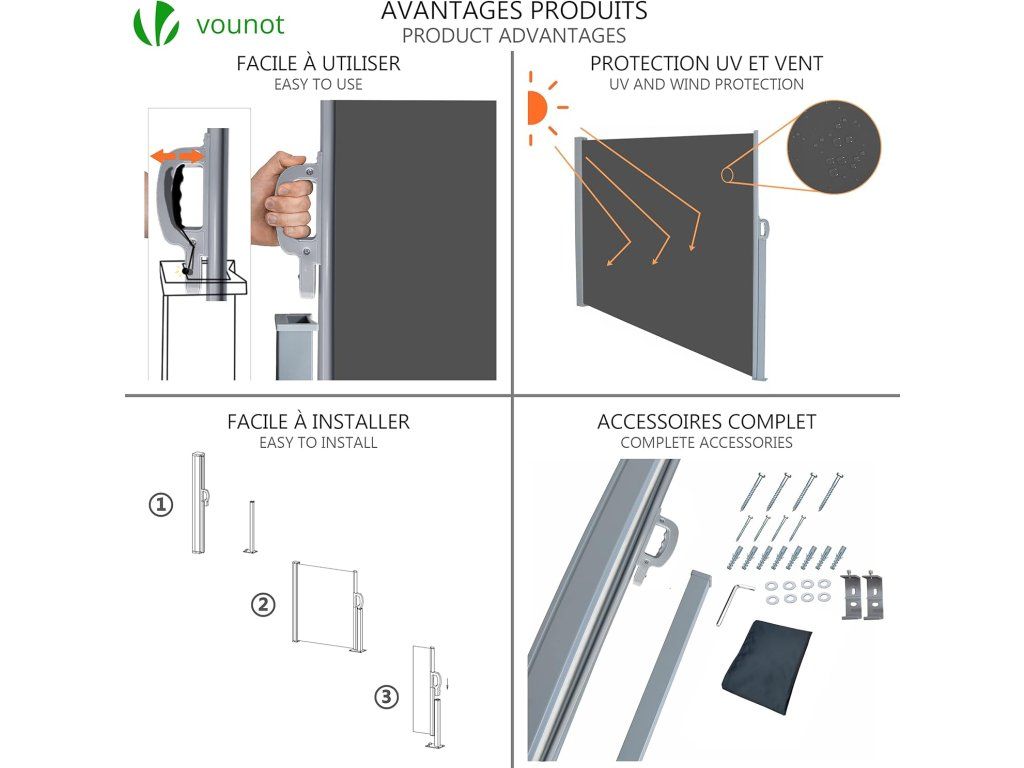 vounot

AVANTAGES PRODUITS
PRODUCT ADVANTAGES

FACILE À UTILISER
EASY TO USE

PROTECTION UV ET VENT
UV AND WIND PROTECTION

FACILE À INSTALLER
EASY TO INSTALL

①

②

③

ACCESSOIRES COMPLET
COMPLETE ACCESSORIES