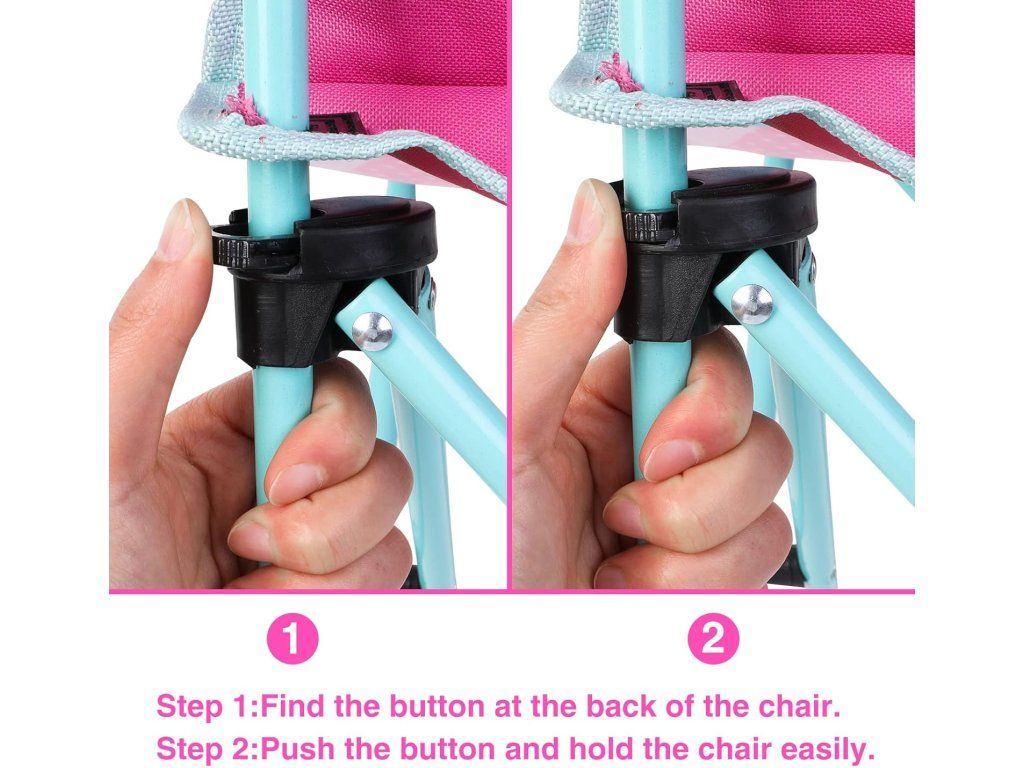 1

2

Step 1:Find the button at the back of the chair.
Step 2:Push the button and hold the chair easily.