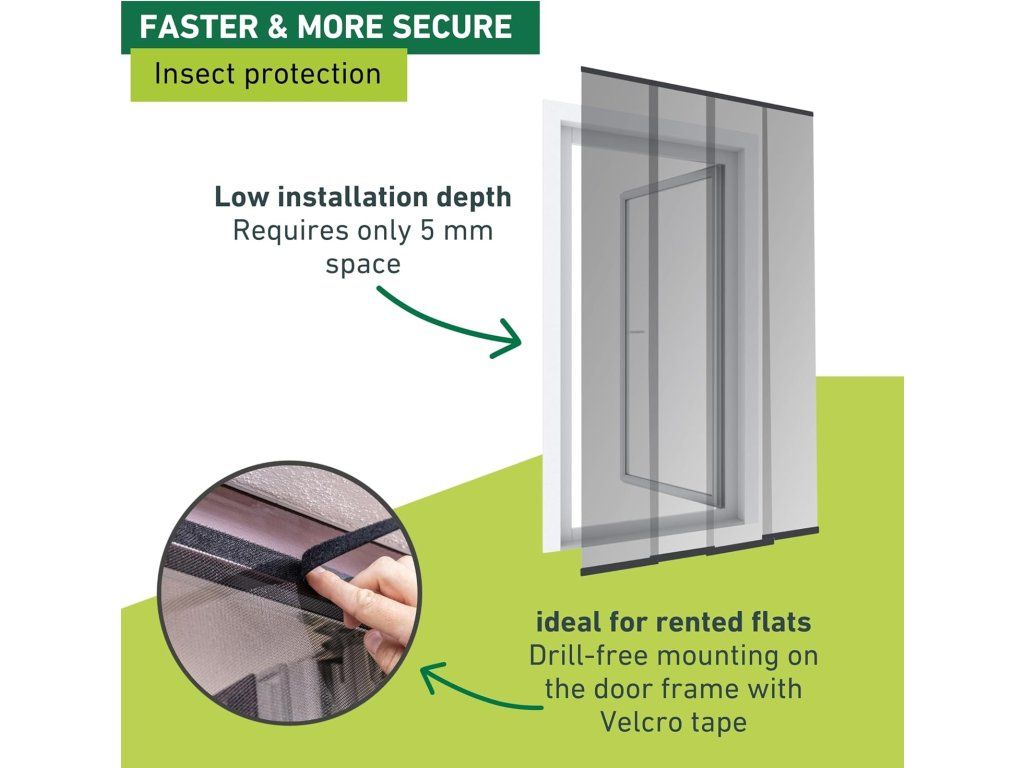 FASTER & MORE SECURE

Insect protection

Low installation depth
Requires only 5 mm space

ideal for rented flats
Drill-free mounting on the door frame with Velcro tape