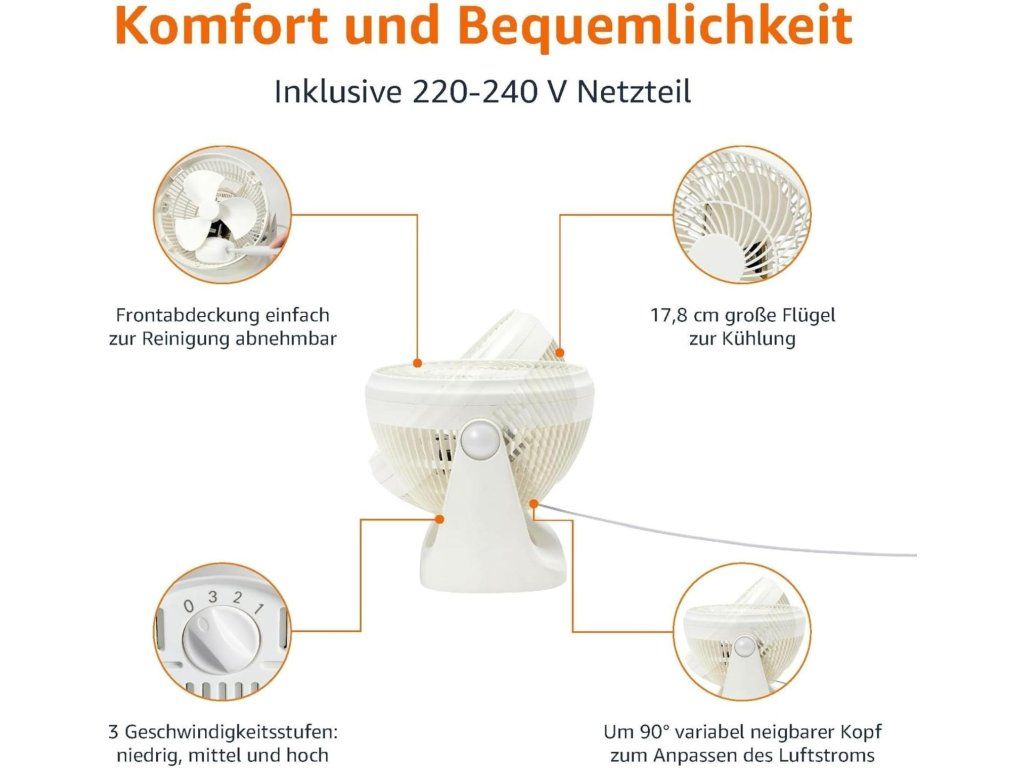 Komfort und Bequemlichkeit

Inklusive 220-240 V Netzteil

Frontabdeckung einfach zur Reinigung abnehmbar

17,8 cm große Flügel zur Kühlung

0 3 2 1

3 Geschwindigkeitsstufen: niedrig, mittel und hoch

Um 90° variabel neigbarer Kopf zum Anpassen des Luftstroms