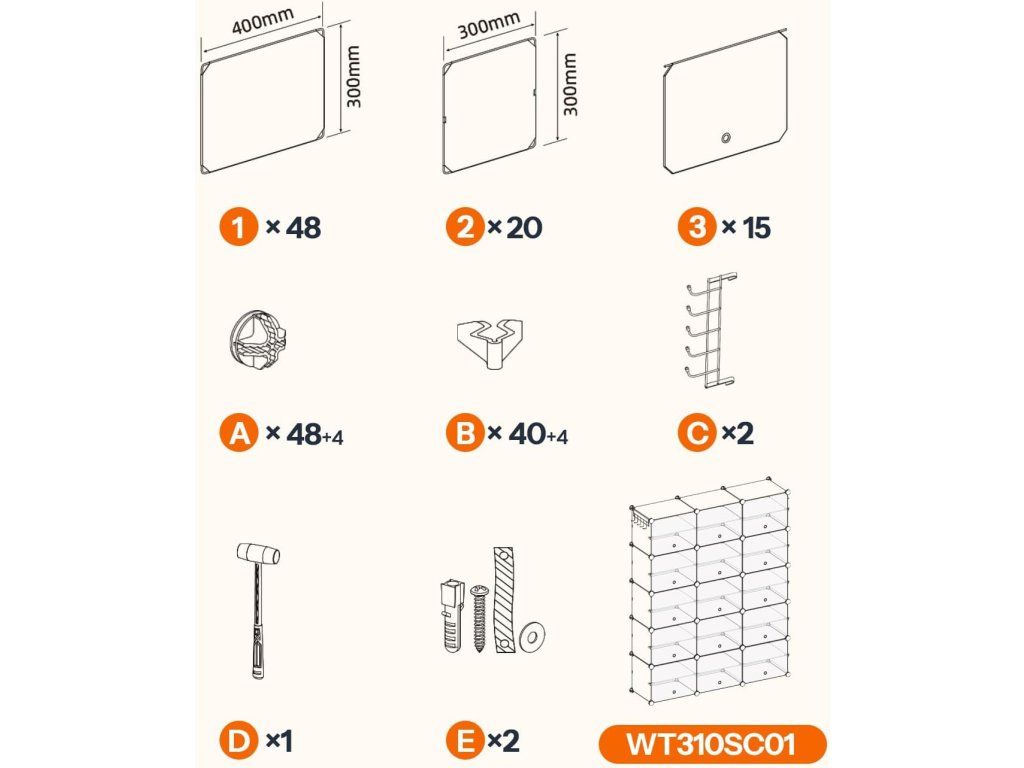 400mm
300mm
300mm
300mm

1 × 48
2 × 20
3 × 15

A × 48+4
B × 40+4
C ×2

D ×1
E ×2
WT310SC01