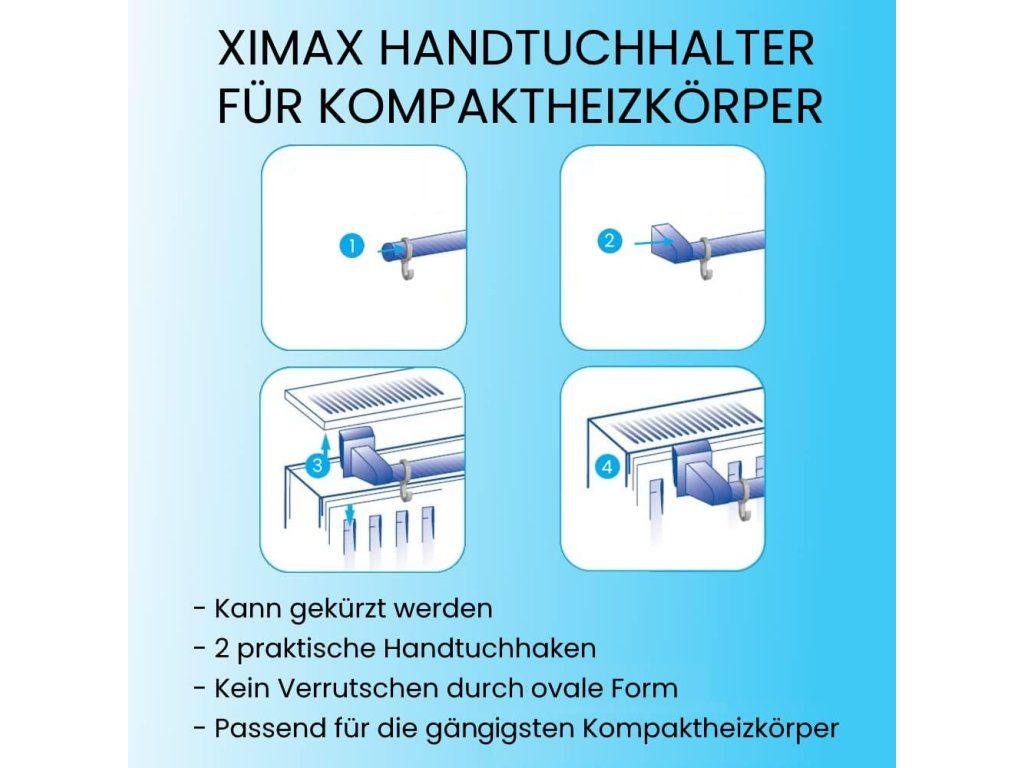 XIMAX HANDTUCHHALTER FÜR KOMPAKTHEIZKÖRPER

1

2

3

4

- Kann gekürzt werden
- 2 praktische Handtuchhaken
- Kein Verrutschen durch ovale Form
- Passend für die gängigsten Kompaktheizkörper