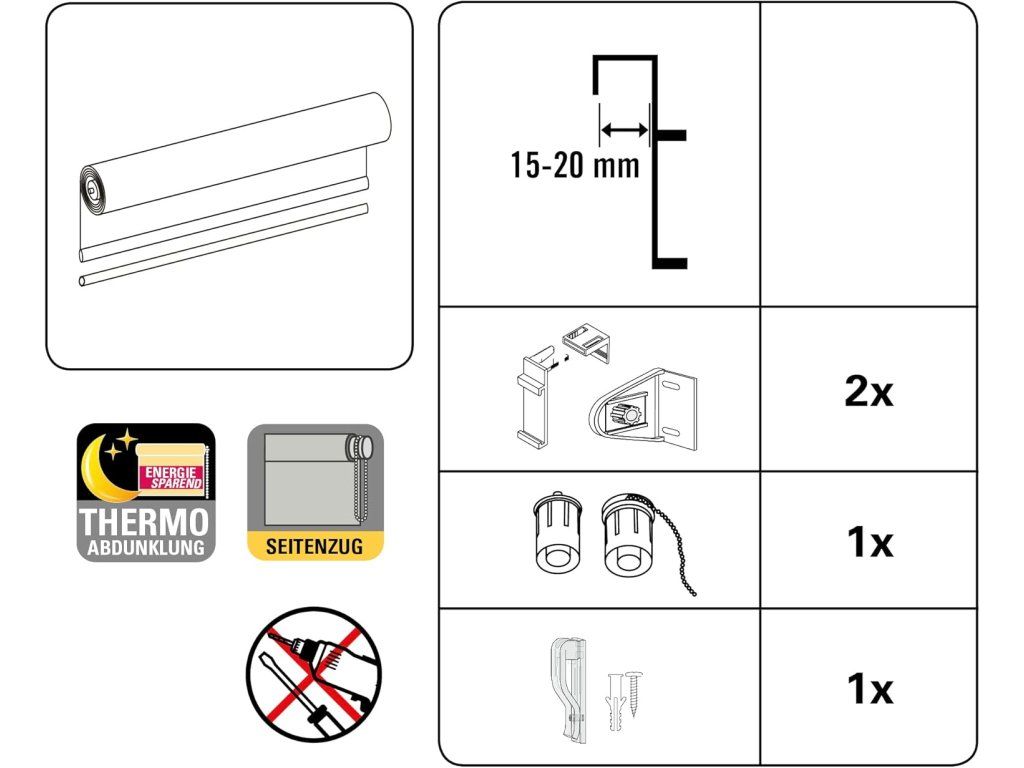 ENERGIE SPAREND
THERMO
ABDUNKLUNG

SEITENZUG

15-20 mm

2x

1x

1x