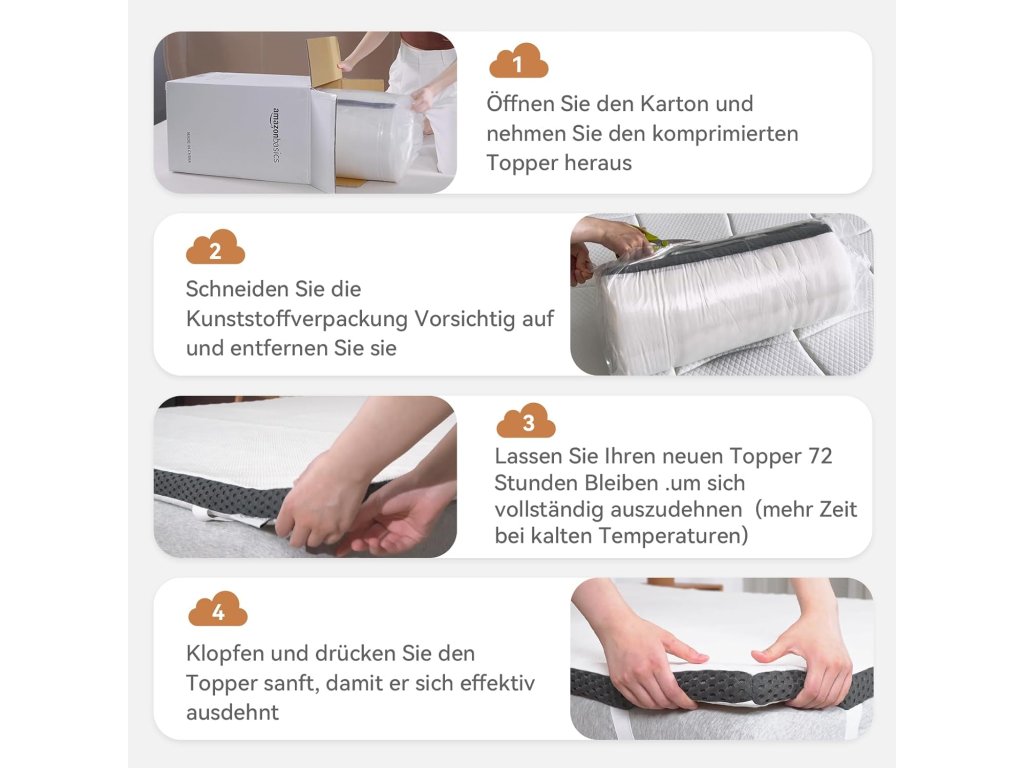 amazonbasics

1

Öffnen Sie den Karton und nehmen Sie den komprimierten Topper heraus

2

Schneiden Sie die Kunststoffverpackung Vorsichtig auf und entfernen Sie sie

3

Lassen Sie Ihren neuen Topper 72 Stunden Bleiben .um sich vollständig auszudehnen (mehr Zeit bei kalten Temperaturen)

4

Klopfen und drücken Sie den Topper sanft, damit er sich effektiv ausdehnt