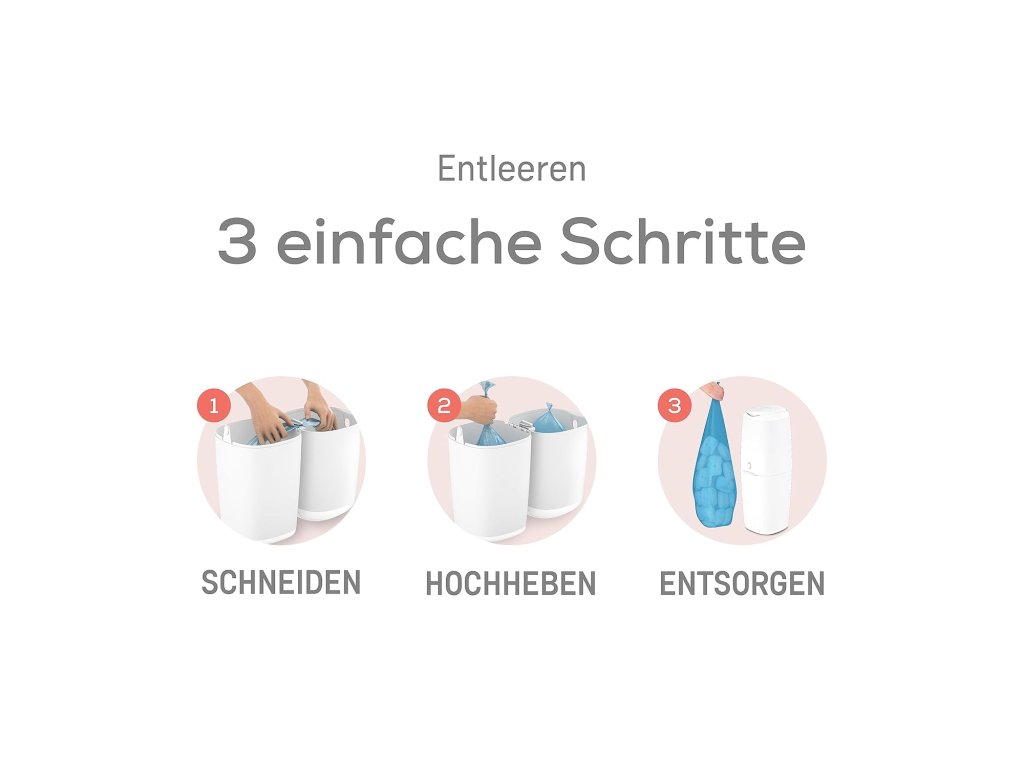 Entleeren

3 einfache Schritte

1

SCHNEIDEN

2

HOCHHEBEN

3

ENTSORGEN