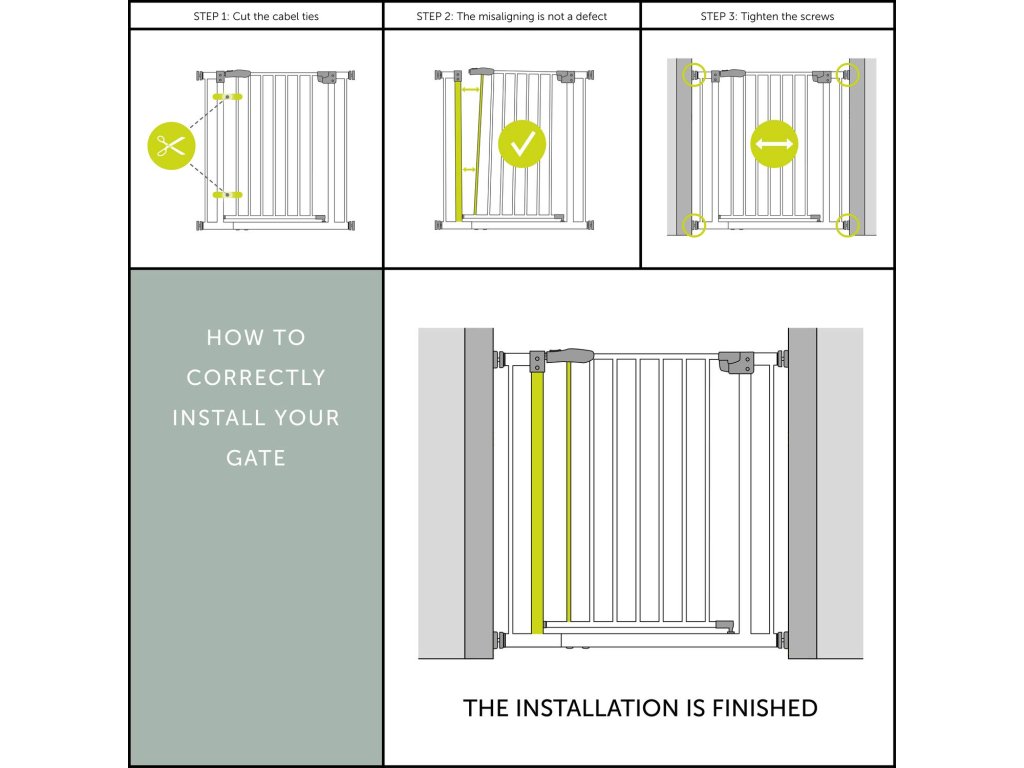 STEP 1: Cut the cabel ties

STEP 2: The misaligning is not a defect

STEP 3: Tighten the screws

HOW TO CORRECTLY INSTALL YOUR GATE

THE INSTALLATION IS FINISHED