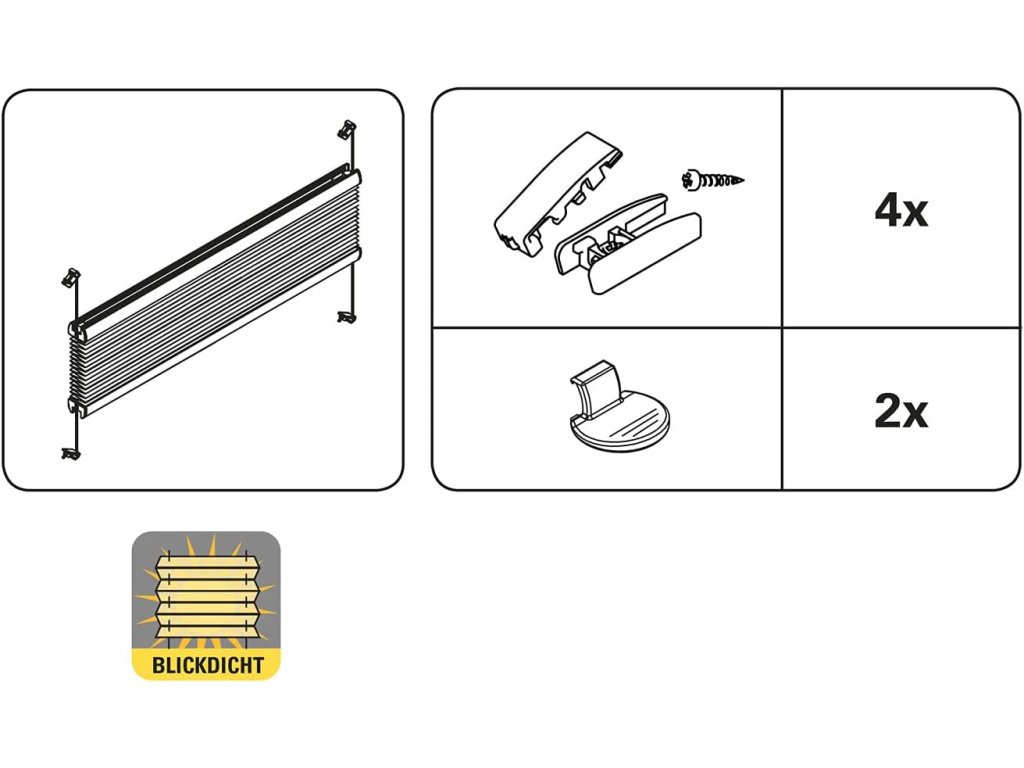 4x

2x

BLICKDICHT