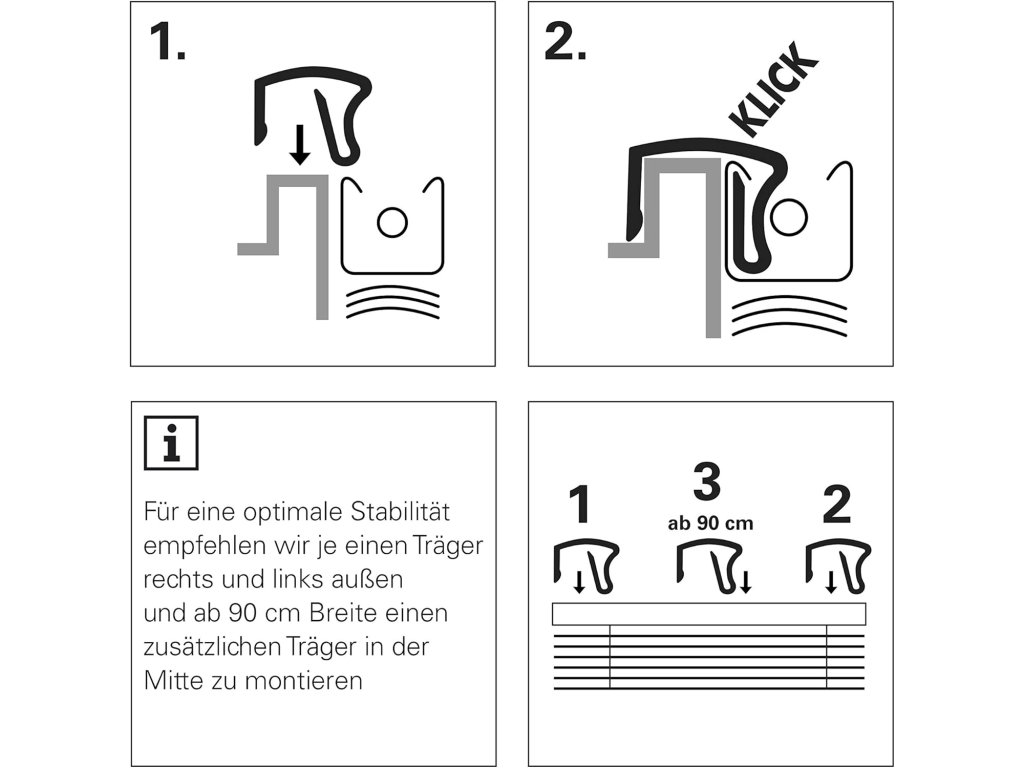 1.

2.

KLICK

i

Für eine optimale Stabilität empfehlen wir je einen Träger rechts und links außen und ab 90 cm Breite einen zusätzlichen Träger in der Mitte zu montieren

1

3
ab 90 cm

2