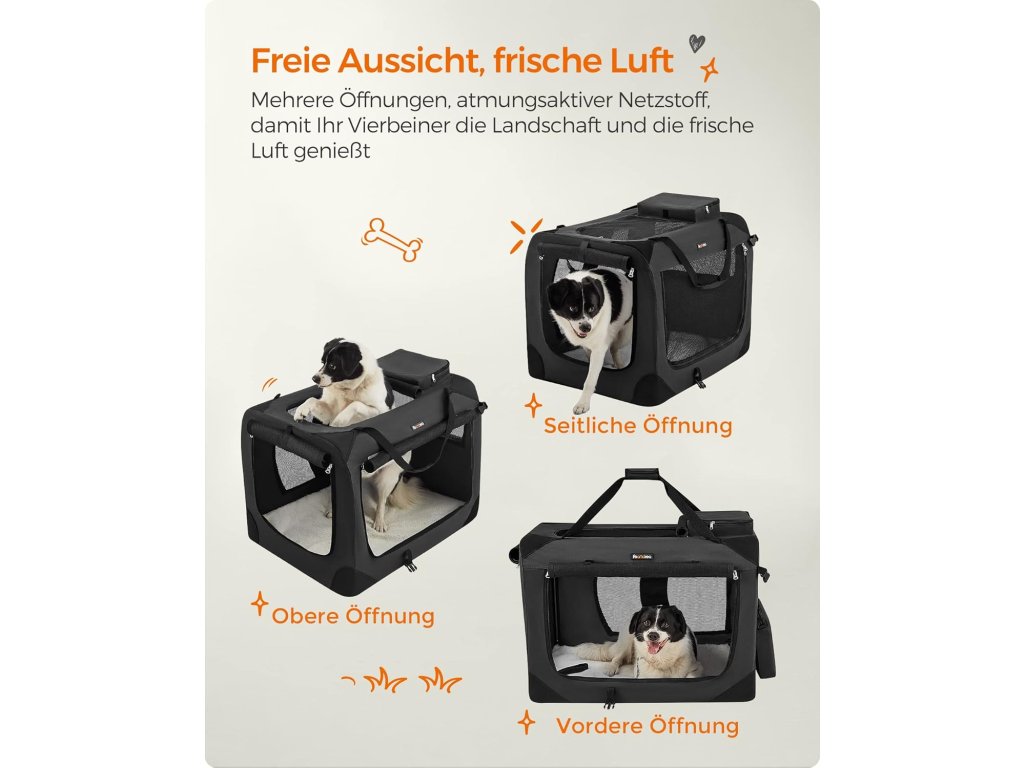 Freie Aussicht, frische Luft

Mehrere Öffnungen, atmungsaktiver Netzstoff, damit Ihr Vierbeiner die Landschaft und die frische Luft genießt

Seitliche Öffnung

Obere Öffnung

Vordere Öffnung