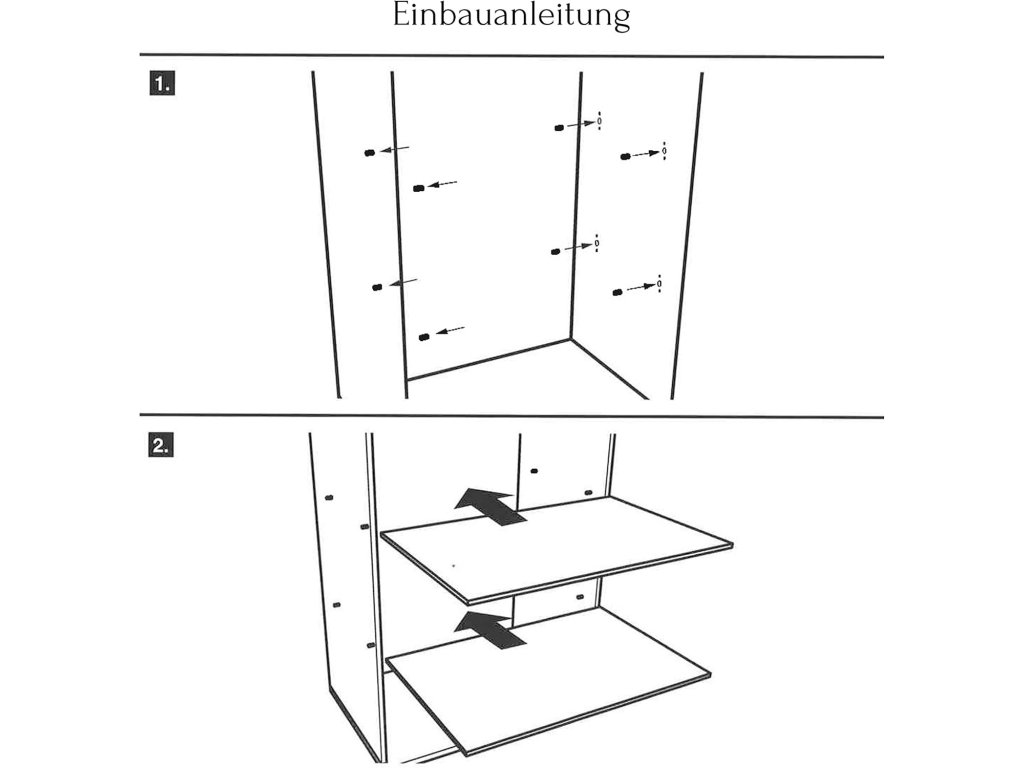 Einbauanleitung

1.

2.