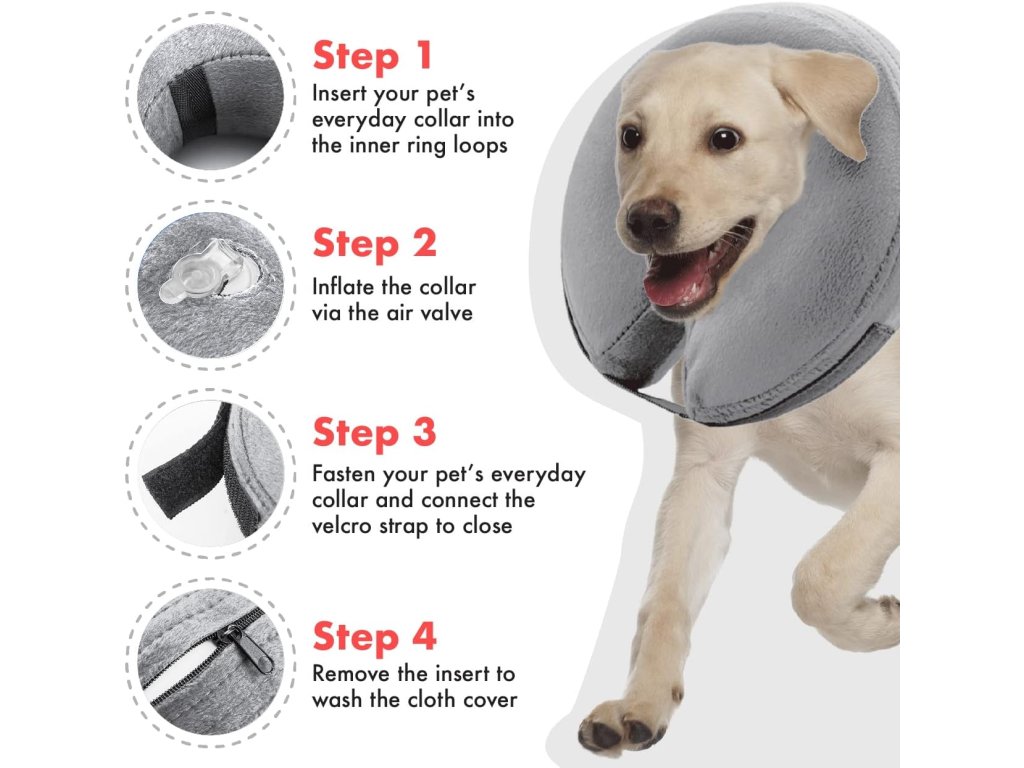 Step 1
Insert your pet's everyday collar into the inner ring loops

Step 2
Inflate the collar via the air valve

Step 3
Fasten your pet's everyday collar and connect the velcro strap to close

Step 4
Remove the insert to wash the cloth cover