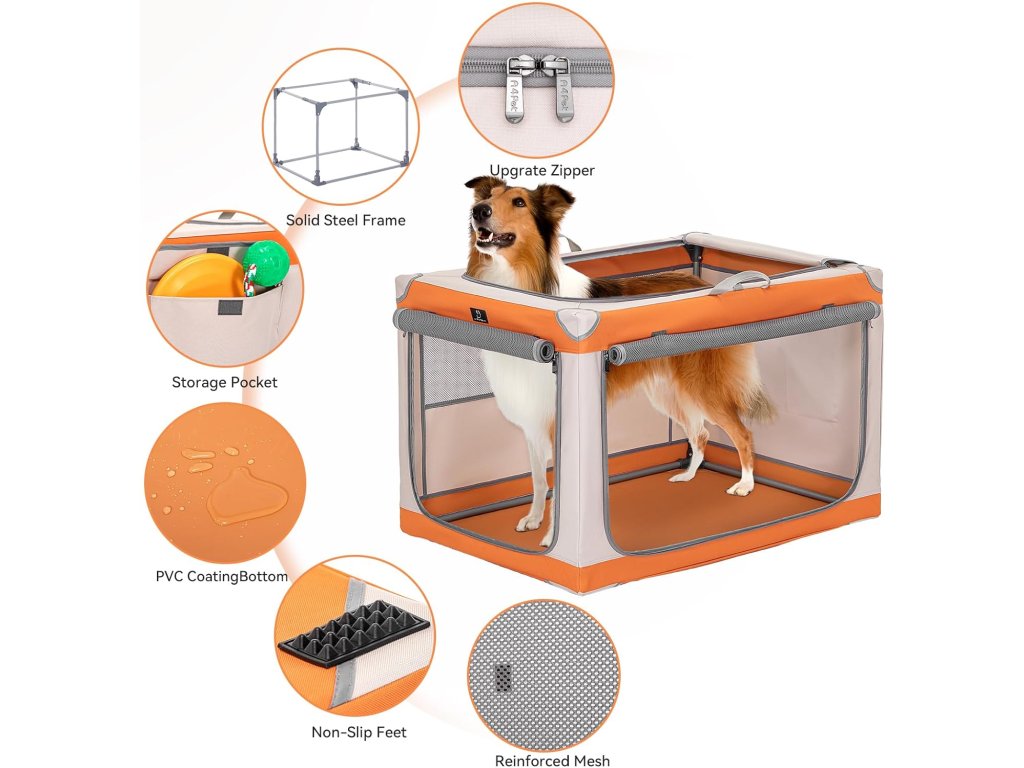 Upgrate Zipper

Solid Steel Frame

Storage Pocket

PVC CoatingBottom

Non-Slip Feet

Reinforced Mesh