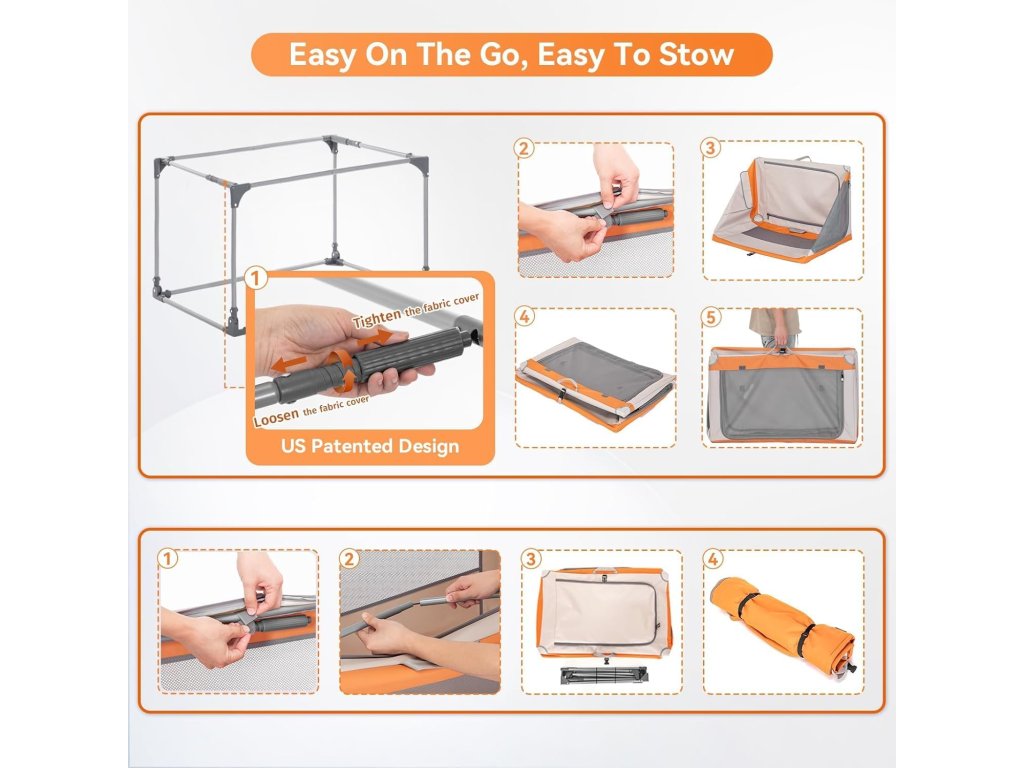 Easy On The Go, Easy To Stow

1
Tighten the fabric cover
Loosen the fabric cover
US Patented Design

2

3

4

5

1

2

3

4