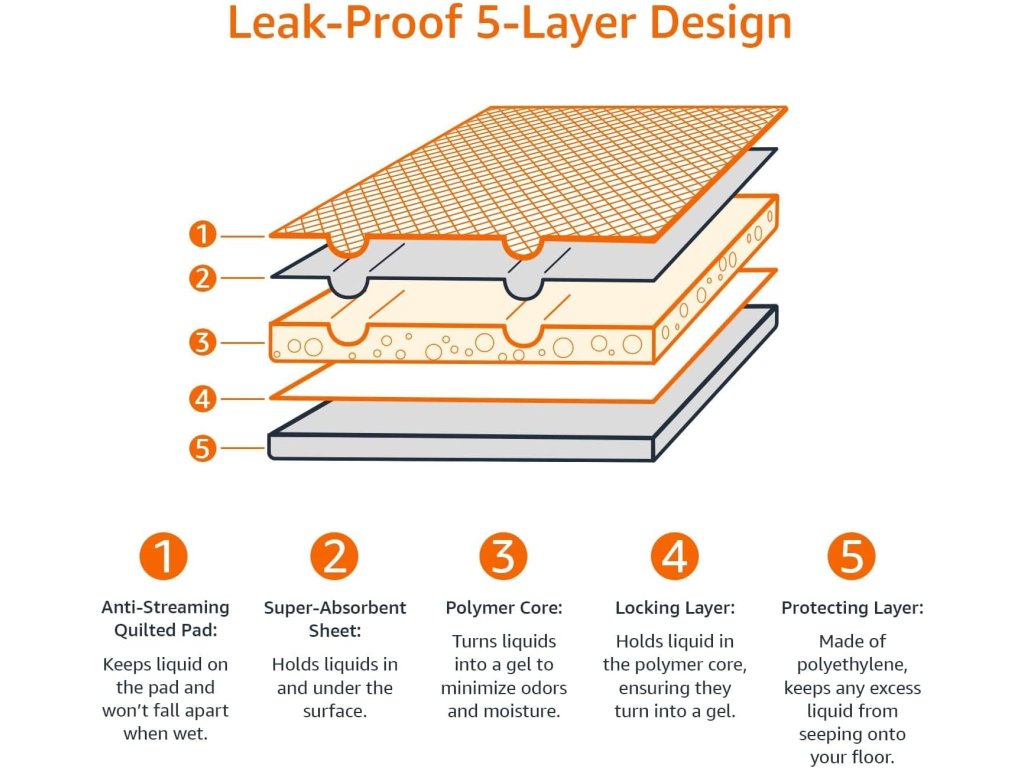 Leak-Proof 5-Layer Design

1
2
3
4
5

1
Anti-Streaming Quilted Pad:
Keeps liquid on the pad and won't fall apart when wet.

2
Super-Absorbent Sheet:
Holds liquids in and under the surface.

3
Polymer Core:
Turns liquids into a gel to minimize odors and moisture.

4
Locking Layer:
Holds liquid in the polymer core, ensuring they turn into a gel.

5
Protecting Layer:
Made of polyethylene, keeps any excess liquid from seeping onto your floor.