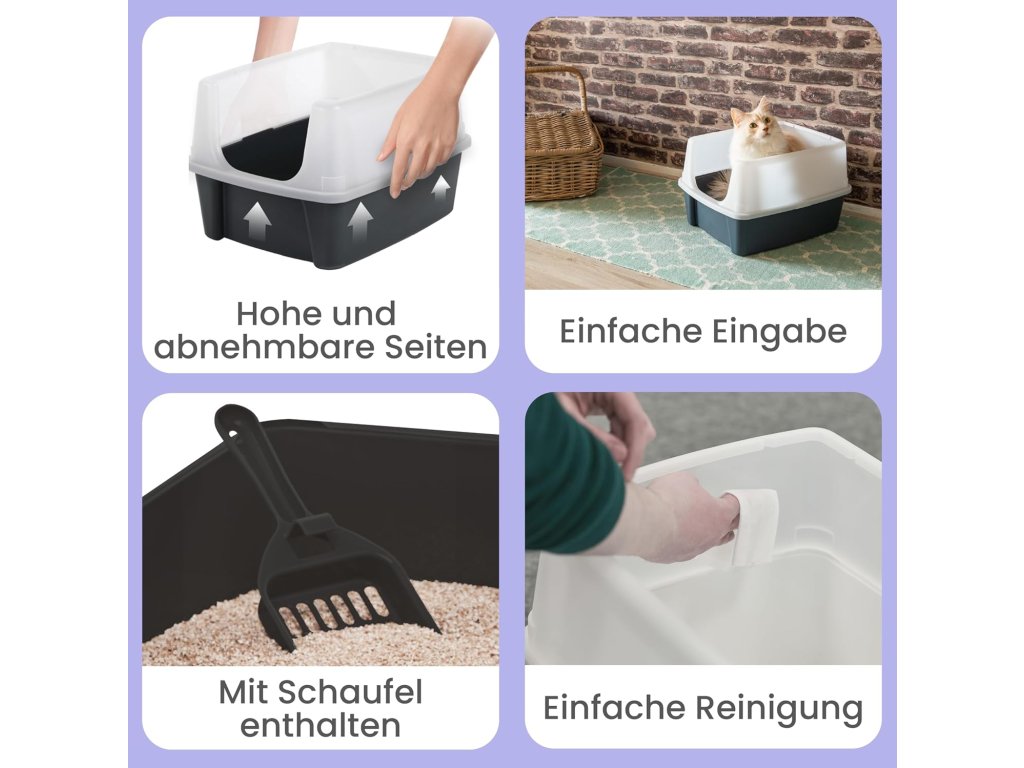 Hohe und abnehmbare Seiten

Einfache Eingabe

Mit Schaufel enthalten

Einfache Reinigung