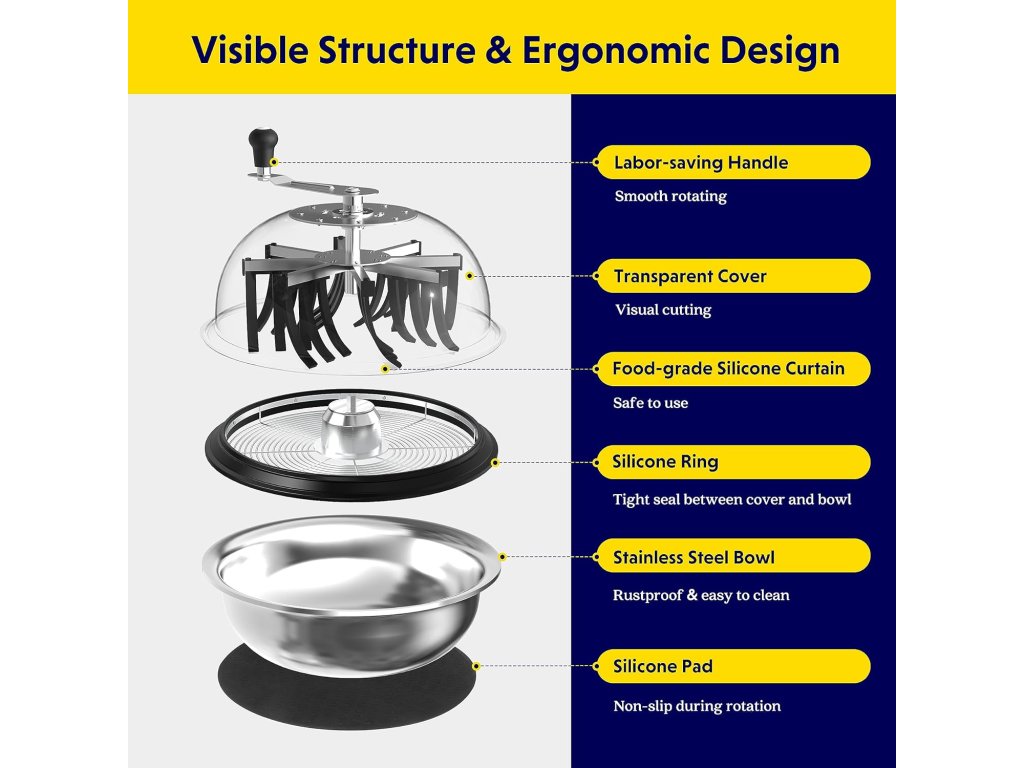 Visible Structure & Ergonomic Design

Labor-saving Handle

Smooth rotating

Transparent Cover

Visual cutting

Food-grade Silicone Curtain

Safe to use

Silicone Ring

Tight seal between cover and bowl

Stainless Steel Bowl

Rustproof & easy to clean

Silicone Pad

Non-slip during rotation