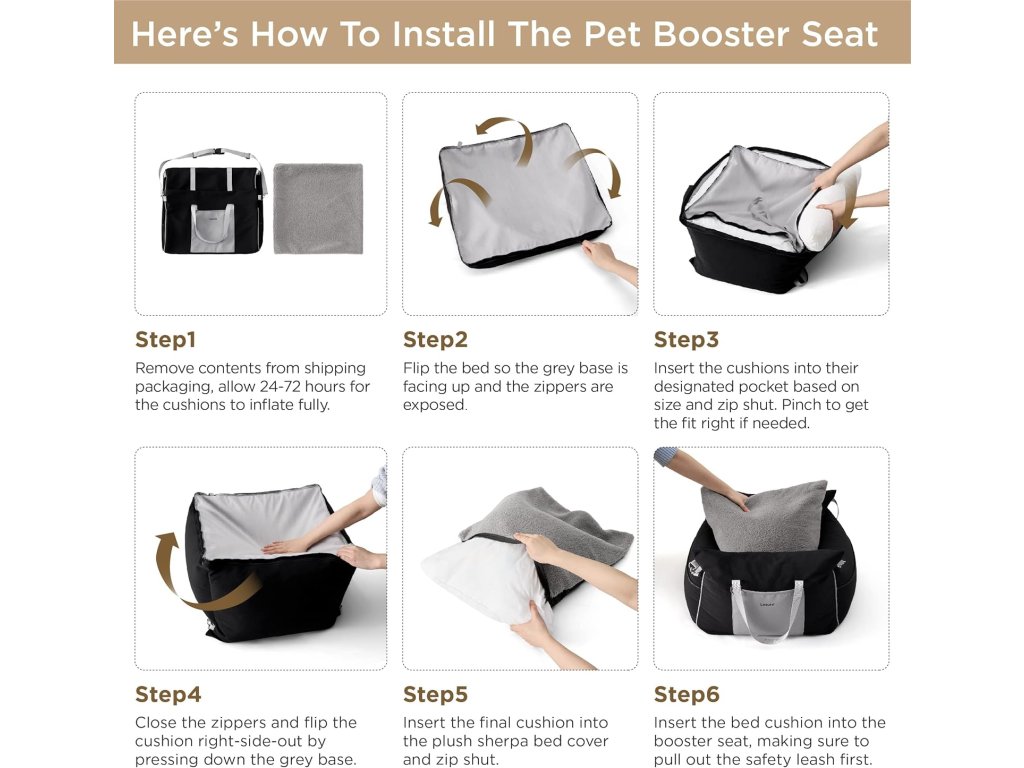 Here's How To Install The Pet Booster Seat

Step1
Remove contents from shipping packaging, allow 24-72 hours for the cushions to inflate fully.

Step2
Flip the bed so the grey base is facing up and the zippers are exposed.

Step3
Insert the cushions into their designated pocket based on size and zip shut. Pinch to get the fit right if needed.

Step4
Close the zippers and flip the cushion right-side-out by pressing down the grey base.

Step5
Insert the final cushion into the plush sherpa bed cover and zip shut.

Step6
Insert the bed cushion into the booster seat, making sure to pull out the safety leash first.