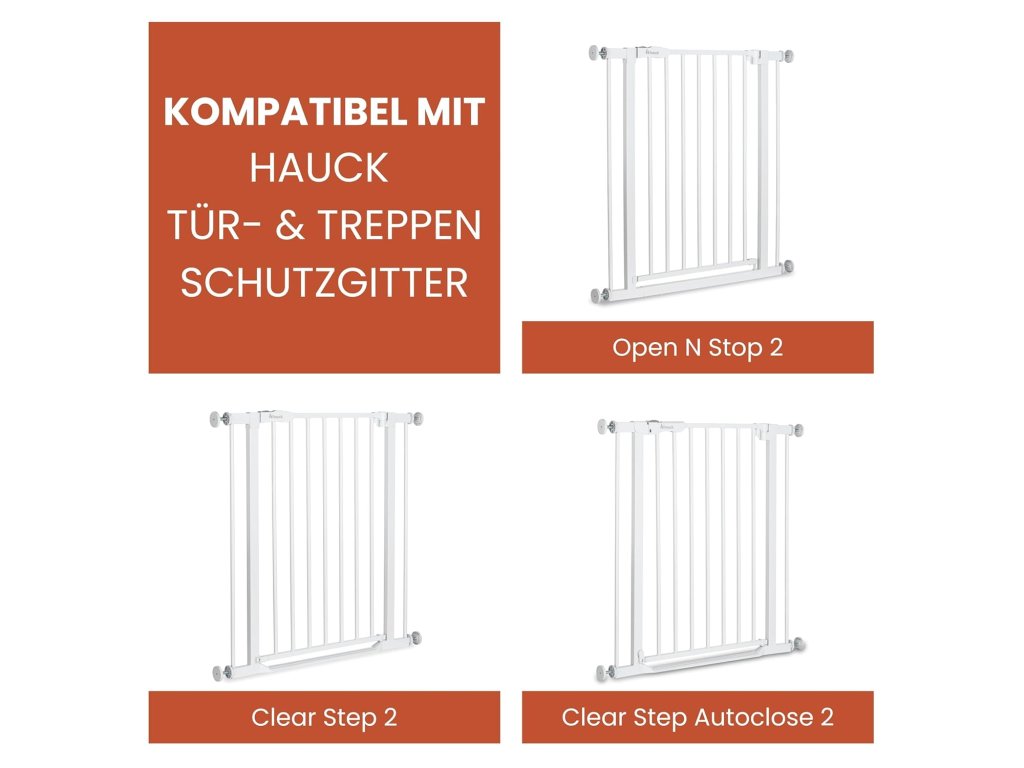 KOMPATIBEL MIT
HAUCK
TÜR- & TREPPEN
SCHUTZGITTER

Open N Stop 2

Clear Step 2

Clear Step Autoclose 2