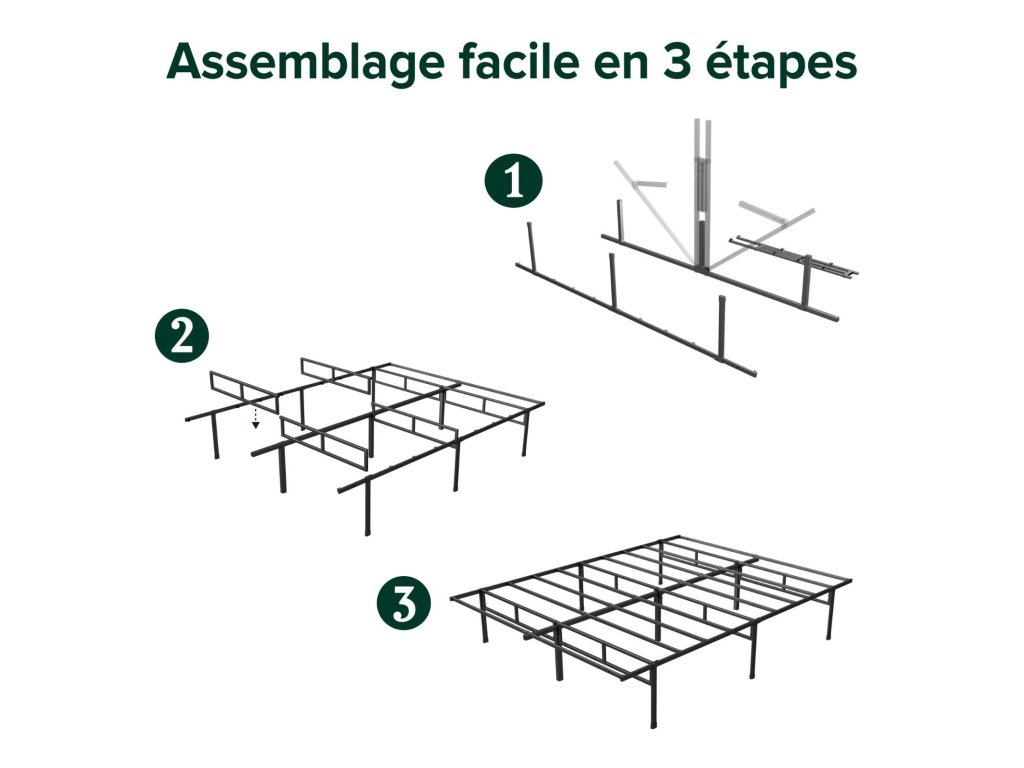 Assemblage facile en 3 étapes

1

2

3