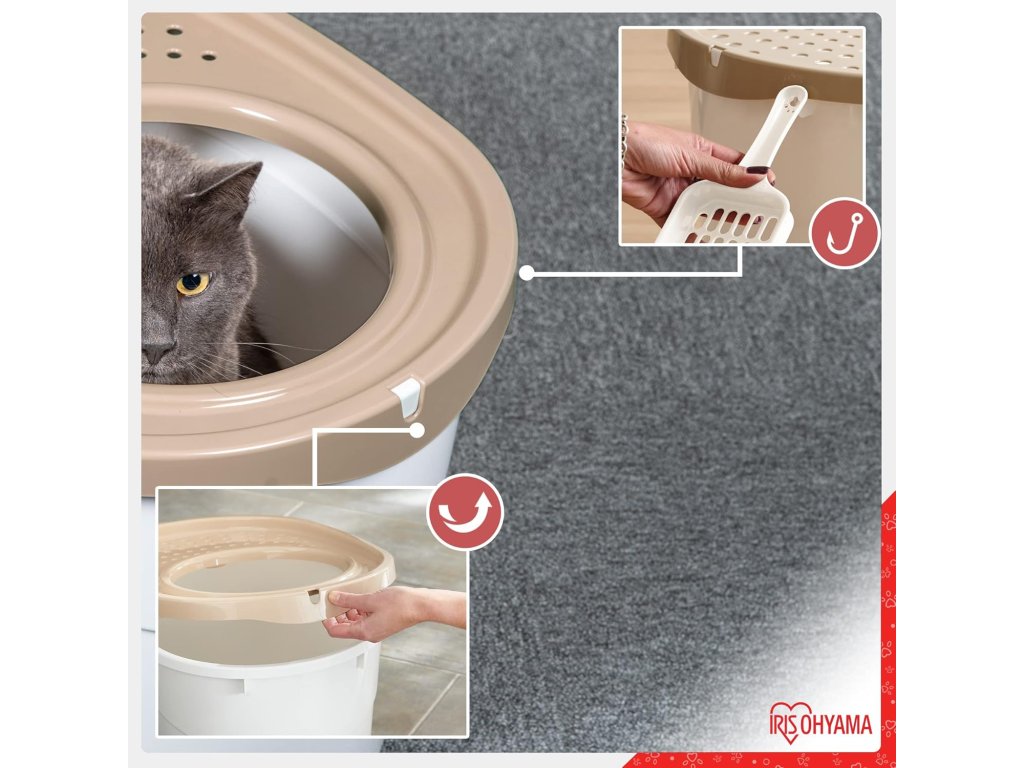 IRIS OHYAMA