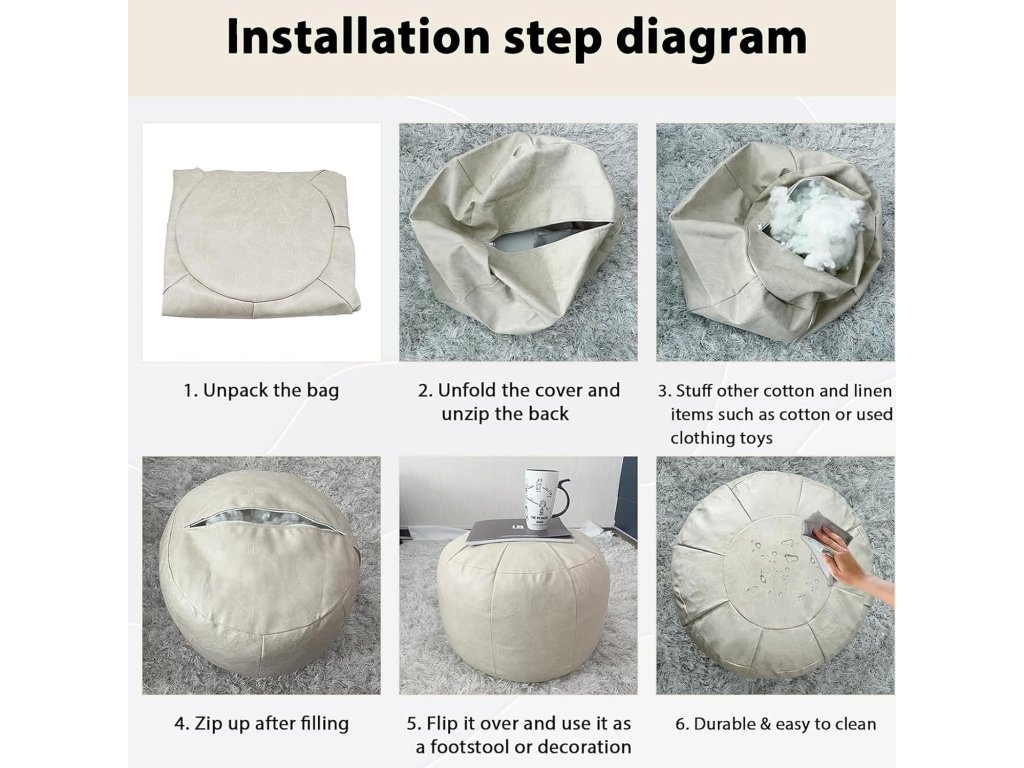 Installation step diagram

1. Unpack the bag

2. Unfold the cover and unzip the back

3. Stuff other cotton and linen items such as cotton or used clothing toys

4. Zip up after filling

5. Flip it over and use it as a footstool or decoration

6. Durable & easy to clean