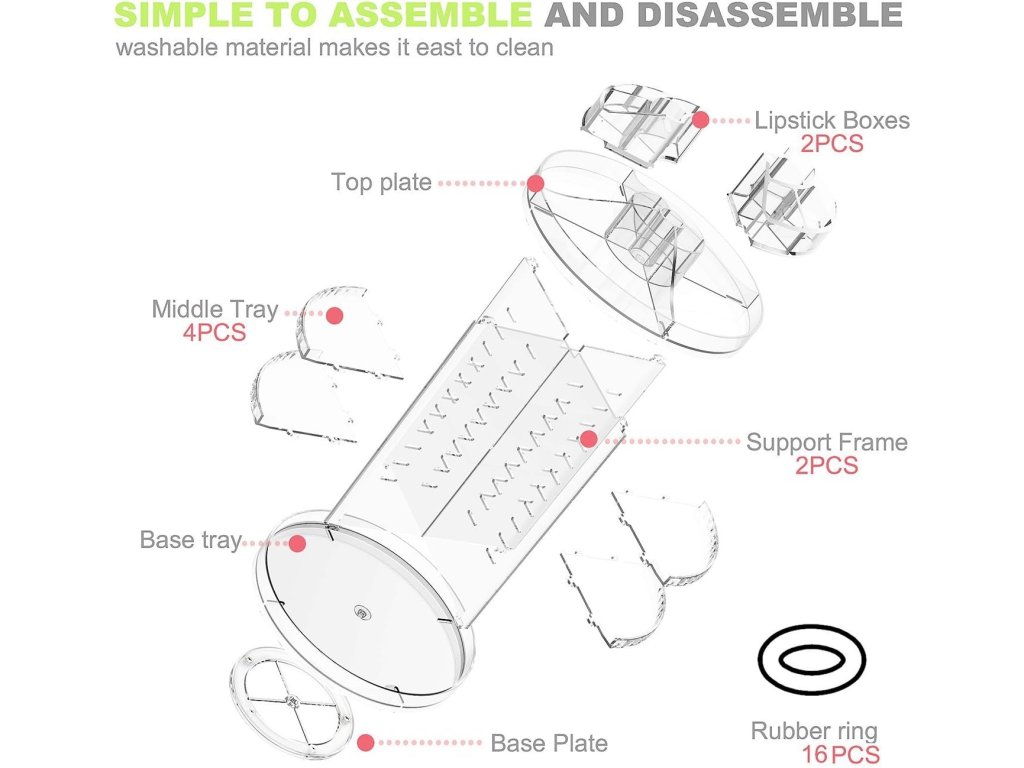 SIMPLE TO ASSEMBLE AND DISASSEMBLE
washable material makes it east to clean

Lipstick Boxes
2PCS

Top plate

Middle Tray
4PCS

Support Frame
2PCS

Base tray

Base Plate

Rubber ring
16PCS