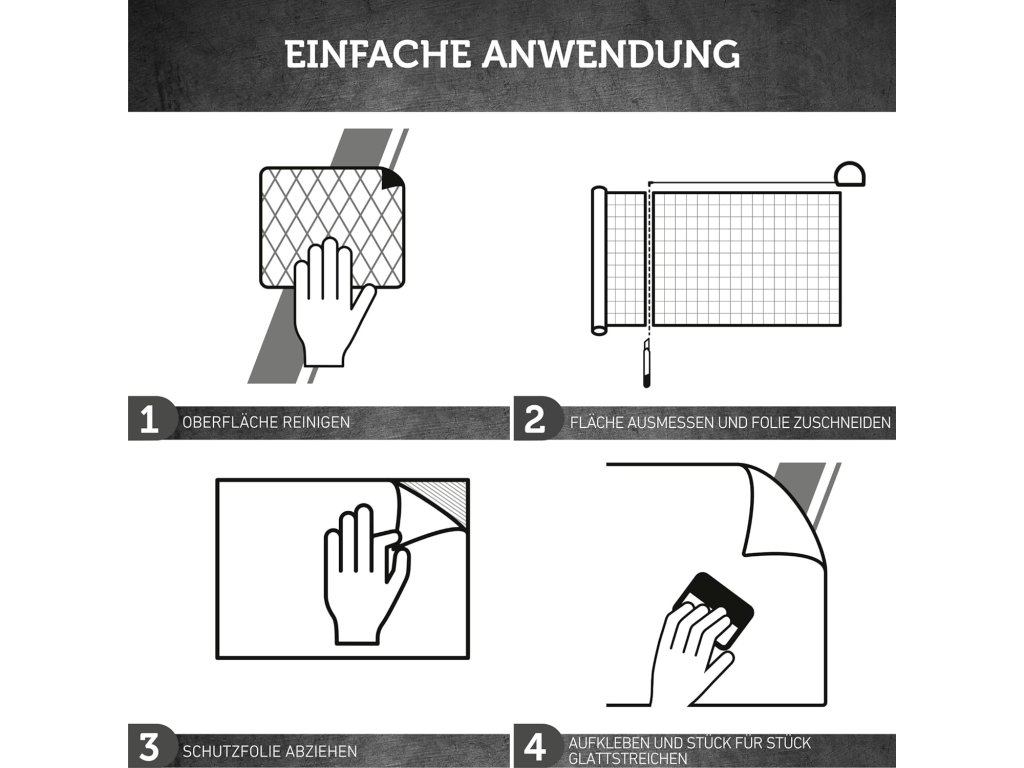 EINFACHE ANWENDUNG

1 OBERFLÄCHE REINIGEN

2 FLÄCHE AUSMESSEN UND FOLIE ZUSCHNEIDEN

3 SCHUTZFOLIE ABZIEHEN

4 AUFKLEBEN UND STÜCK FÜR STÜCK GLATTSTREICHEN