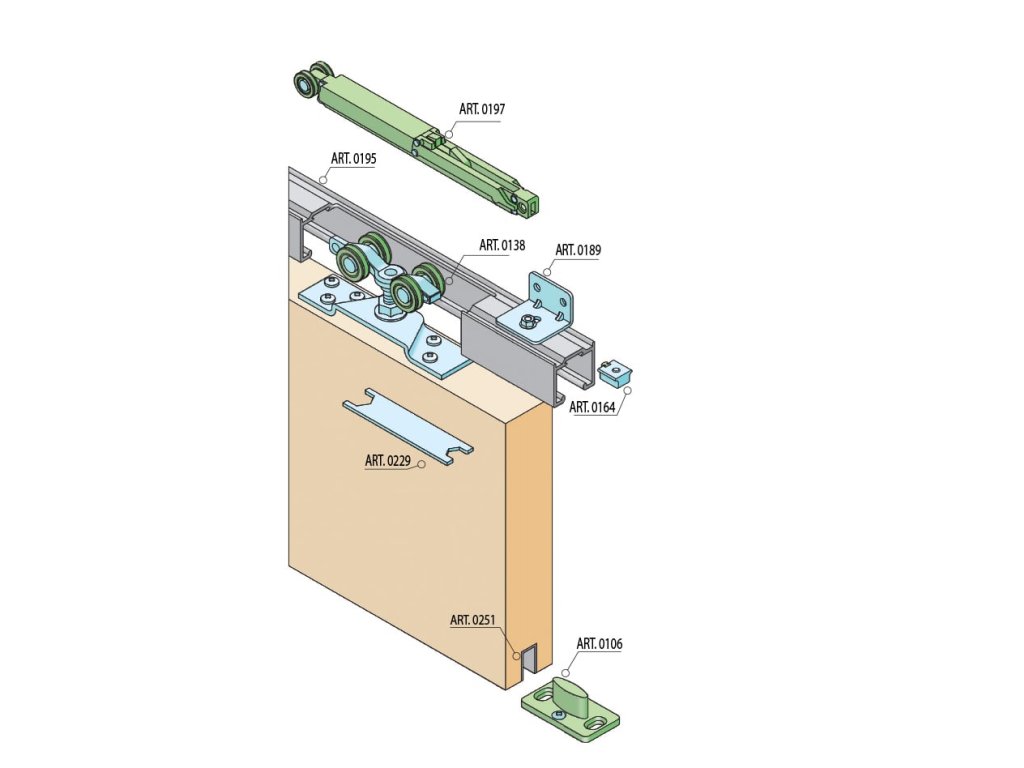 ART. 0197

ART. 0195

ART. 0138

ART. 0189

ART. 0164

ART. 0229

ART. 0251

ART. 0106