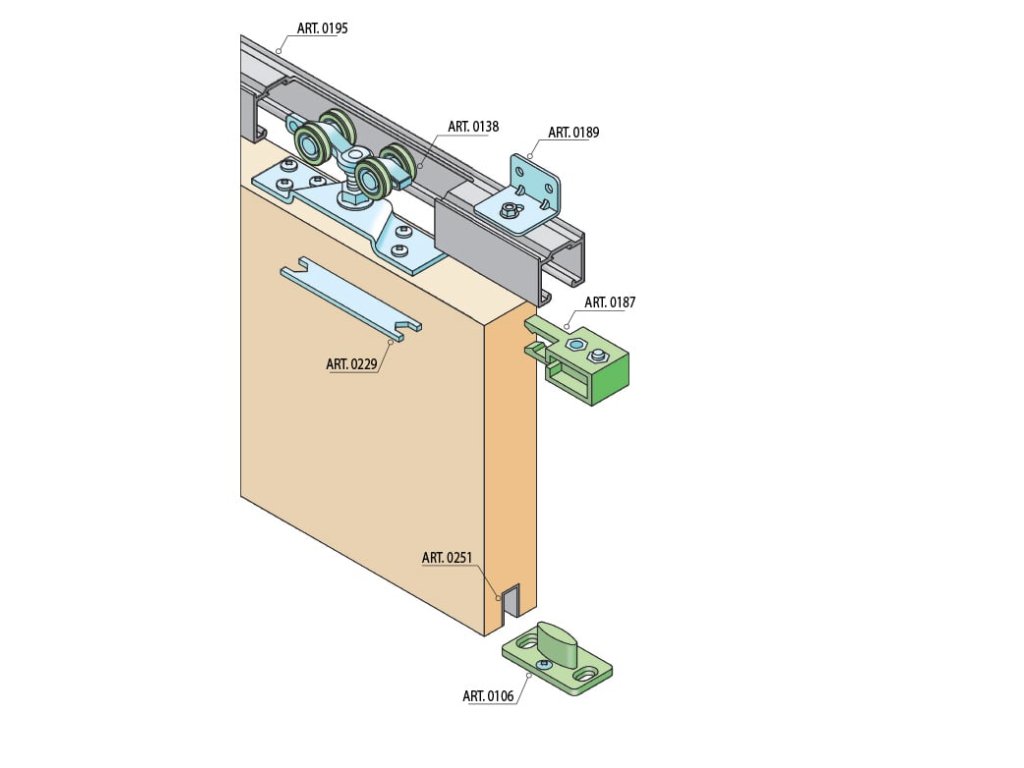 ART. 0195
ART. 0138
ART. 0189
ART. 0187
ART. 0229
ART. 0251
ART. 0106