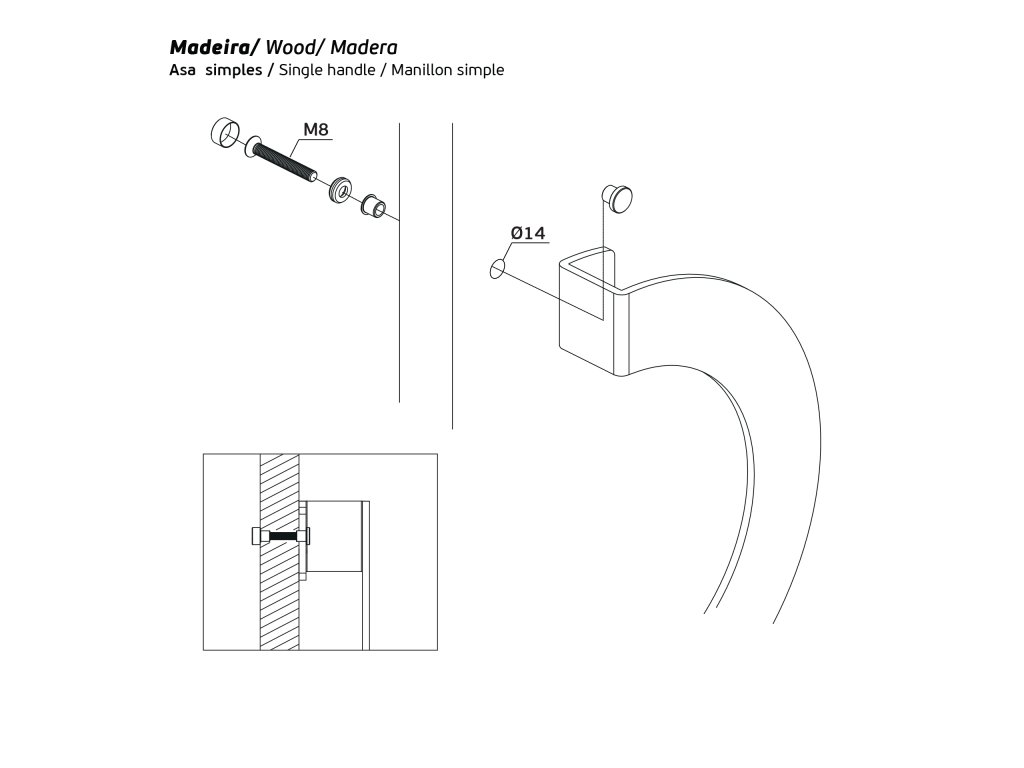 Madeira/ Wood/ Madera
Asa simples / Single handle / Manillon simple

M8

Ø14