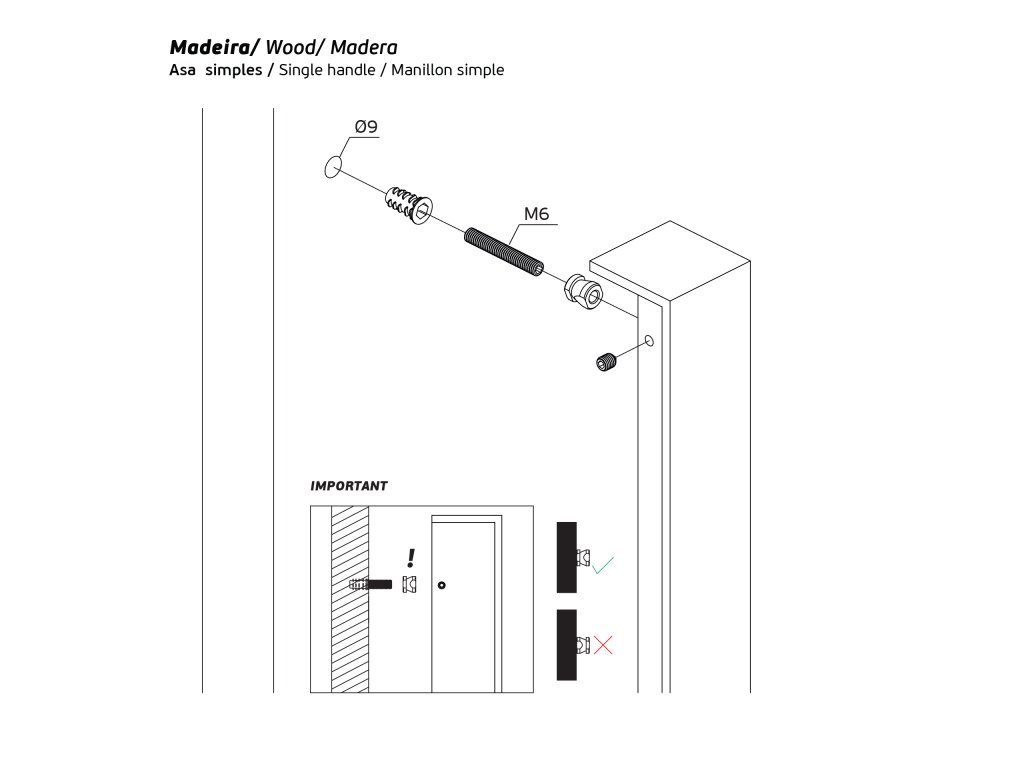 Madeira/ Wood/ Madera
Asa simples / Single handle / Manillon simple

Ø9

M6

IMPORTANT

!