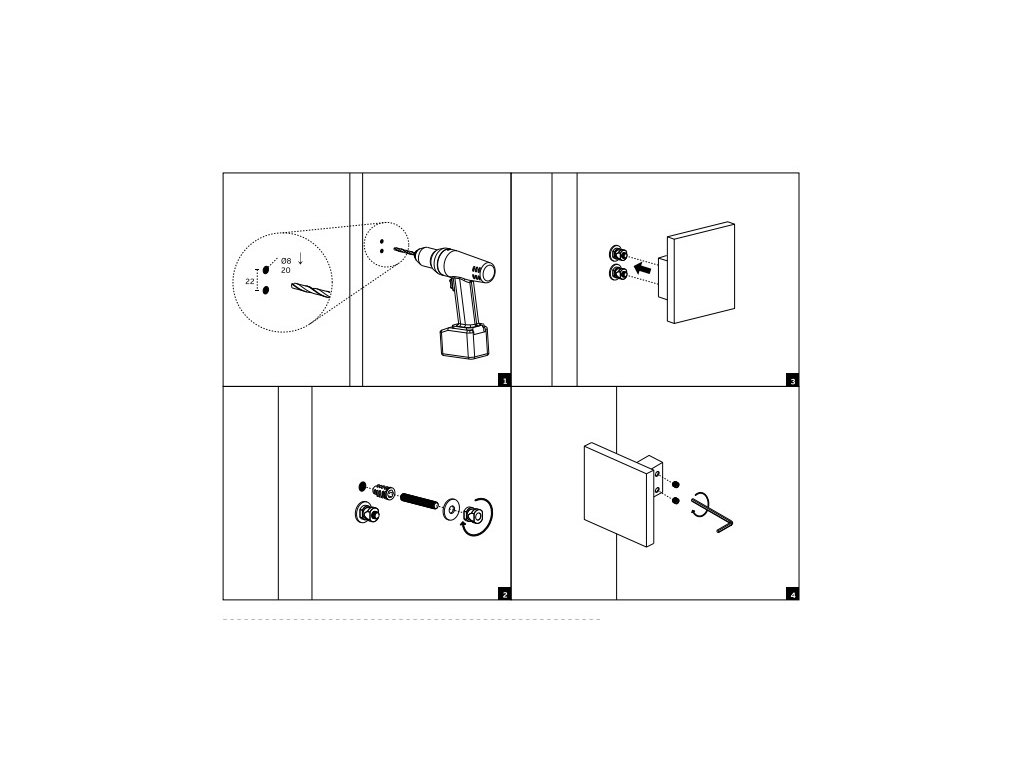 Ø8
20
22

1

3

2

4