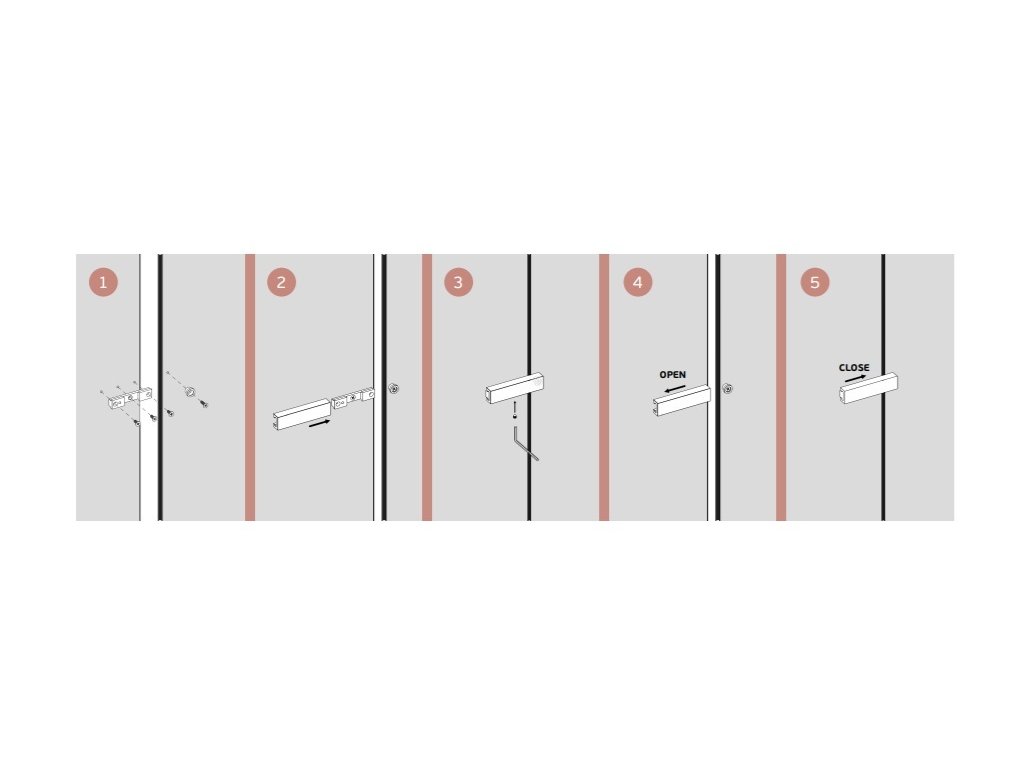 1

2

3

4

OPEN

5

CLOSE