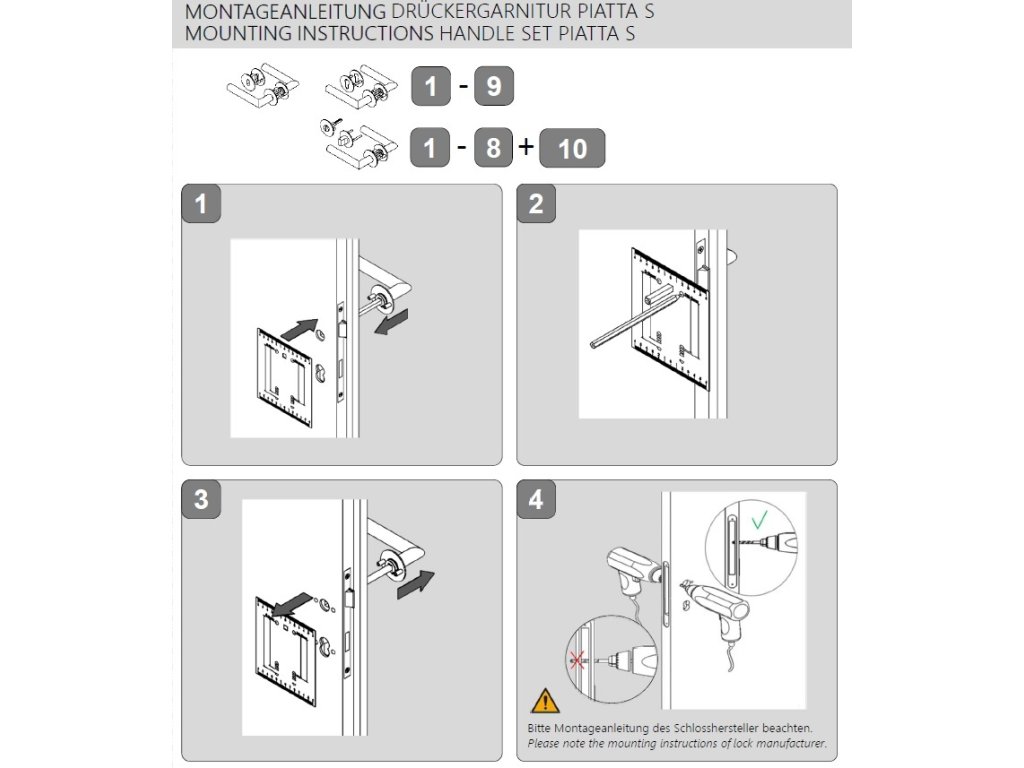 MONTAGEANLEITUNG DRÜCKERGARNITUR PIATTA S
MOUNTING INSTRUCTIONS HANDLE SET PIATTA S

1 - 9

1 - 8 + 10

1

2

3

4

Bitte Montageanleitung des Schlosshersteller beachten.
Please note the mounting instructions of lock manufacturer.