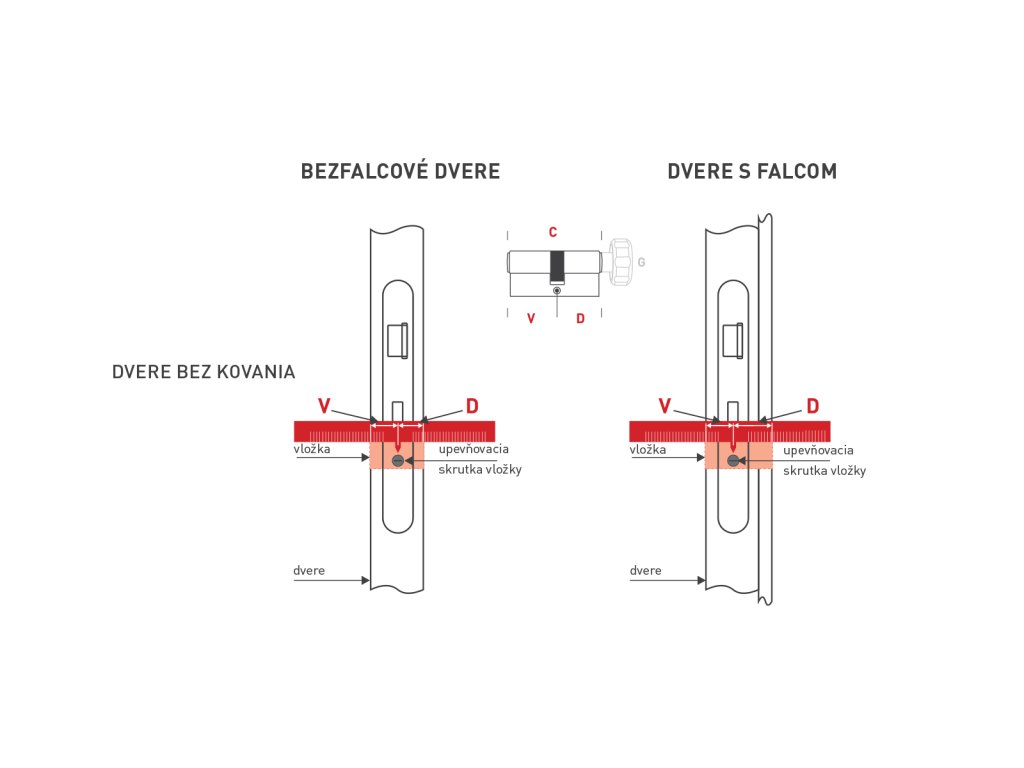 BEZFALCOVÉ DVERE

DVERE S FALCOM

C

G

V D

DVERE BEZ KOVANIA

V

D

vložka

upevňovacia skrutka vložky

dvere

V

D

vložka

upevňovacia skrutka vložky

dvere