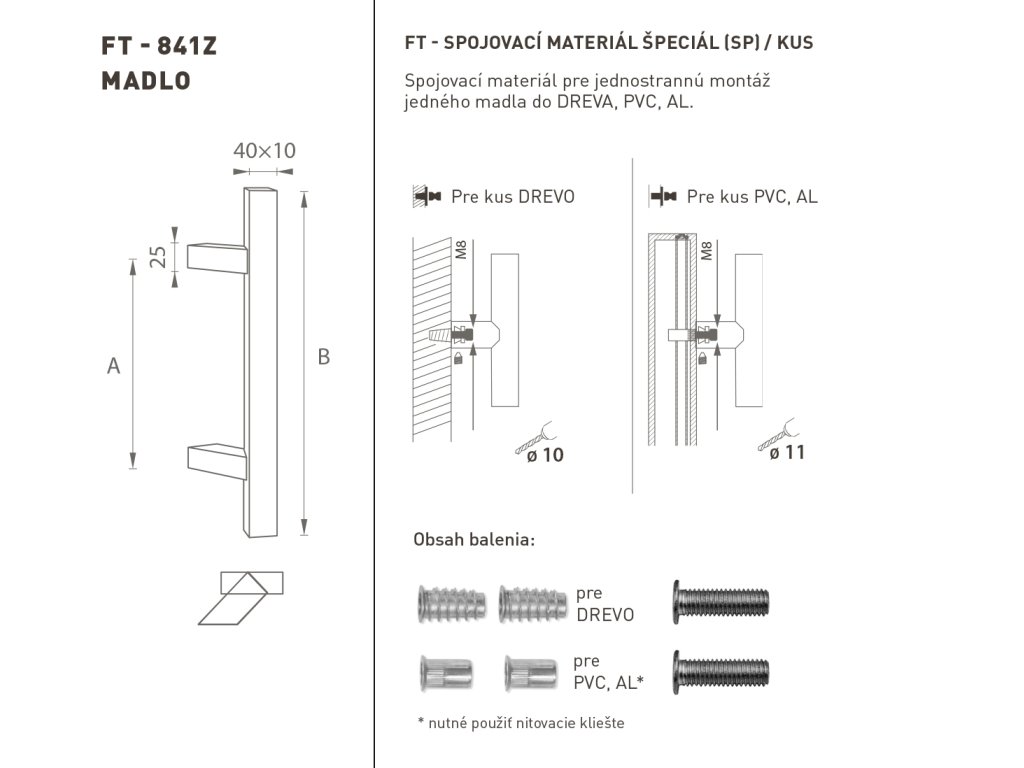 FT - 841Z
MADLO

40×10

25

A

B

FT - SPOJOVACÍ MATERIÁL ŠPECIÁL (SP) / KUS

Spojovací materiál pre jednostrannú montáž jedného madla do DREVA, PVC, AL.

Pre kus DREVO

M8

ø 10

Pre kus PVC, AL

M8

ø 11

Obsah balenia:

pre
DREVO

pre
PVC, AL*

* nutné použiť nitovacie kliešte