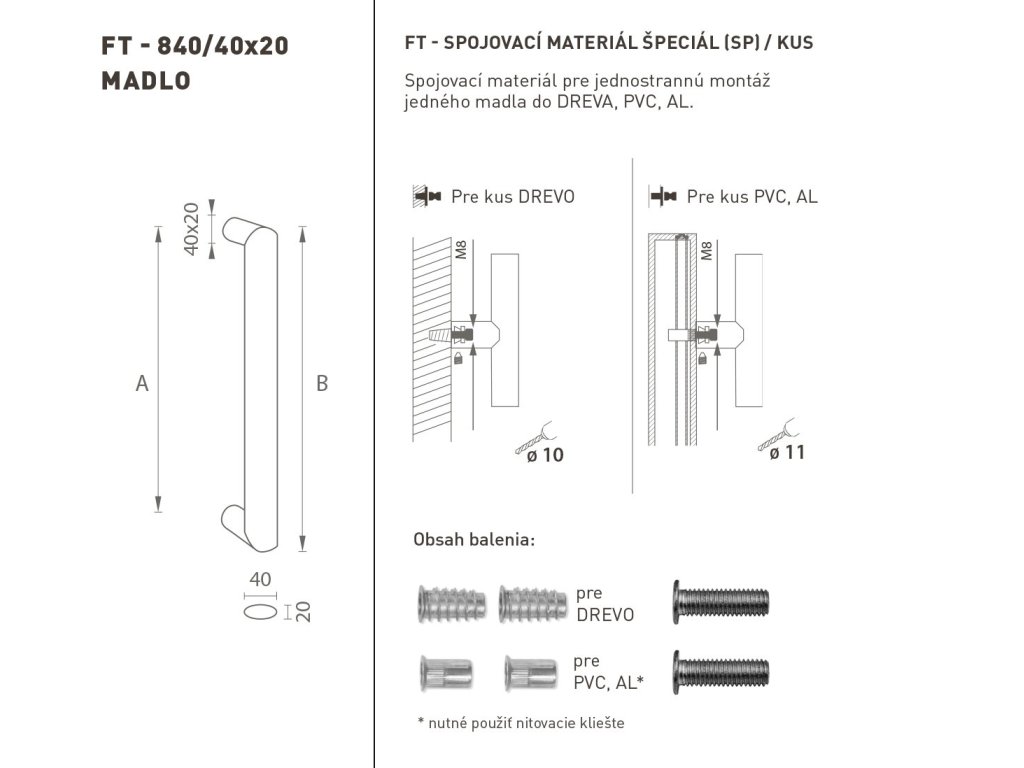 FT - 840/40x20
MADLO

40x20

A

B

40

20

FT - SPOJOVACÍ MATERIÁL ŠPECIÁL (SP) / KUS

Spojovací materiál pre jednostrannú montáž jedného madla do DREVA, PVC, AL.

Pre kus DREVO

M8

ø 10

Pre kus PVC, AL

M8

ø 11

Obsah balenia:

pre DREVO

pre PVC, AL*

* nutné použiť nitovacie kliešte