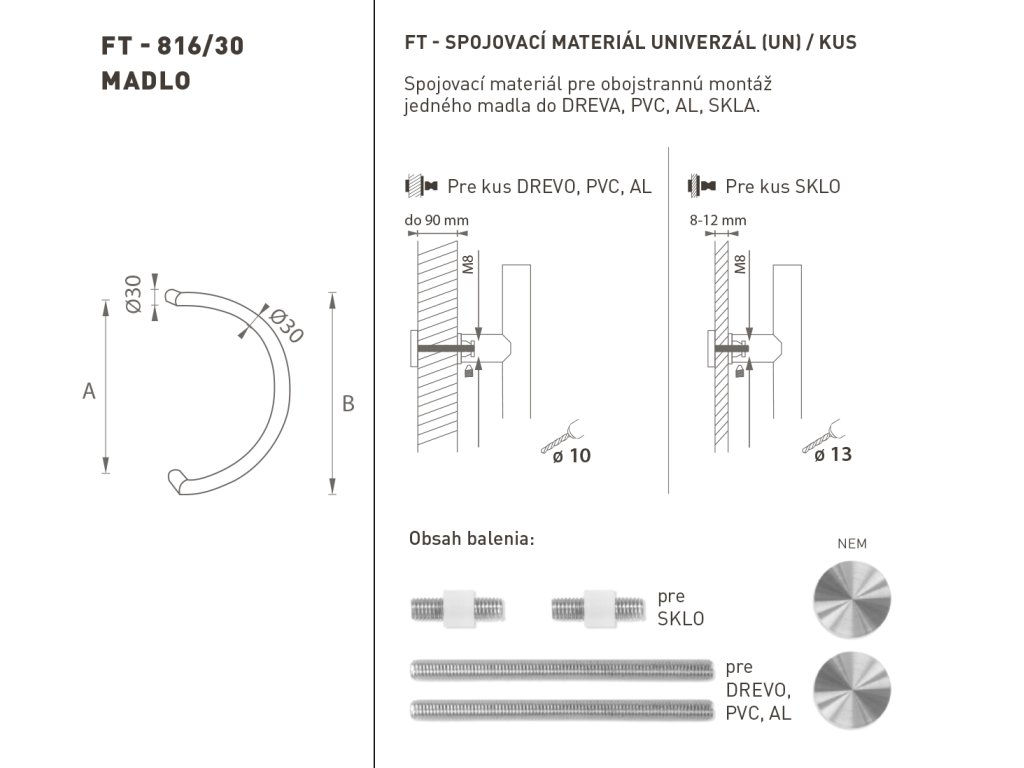 FT - 816/30
MADLO

Ø30
Ø30
A
B

FT - SPOJOVACÍ MATERIÁL UNIVERZÁL (UN) / KUS

Spojovací materiál pre obojstrannú montáž jedného madla do DREVA, PVC, AL, SKLA.

Pre kus DREVO, PVC, AL

do 90 mm
M8
ø 10

Pre kus SKLO

8-12 mm
M8
ø 13

Obsah balenia:

pre SKLO

pre DREVO, PVC, AL

NEM