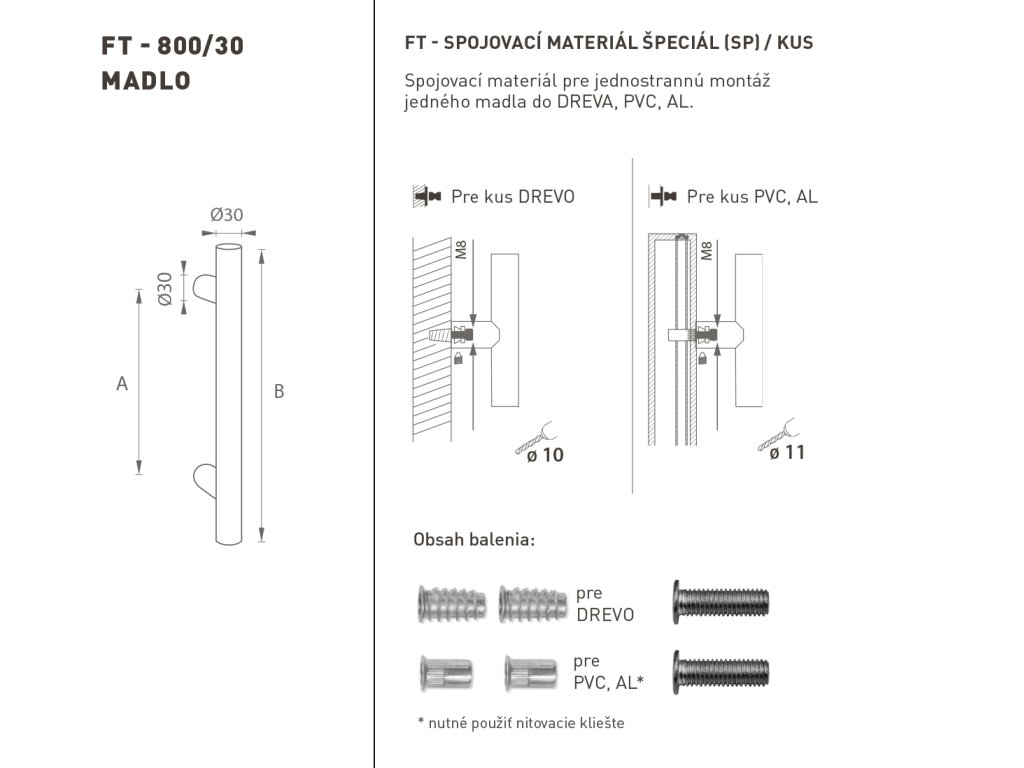 FT - 800/30
MADLO

Ø30
Ø30
A
B

FT - SPOJOVACÍ MATERIÁL ŠPECIÁL (SP) / KUS

Spojovací materiál pre jednostrannú montáž jedného madla do DREVA, PVC, AL.

Pre kus DREVO
M8
ø 10

Pre kus PVC, AL
M8
ø 11

Obsah balenia:

pre
DREVO

pre
PVC, AL*

* nutné použiť nitovacie kliešte