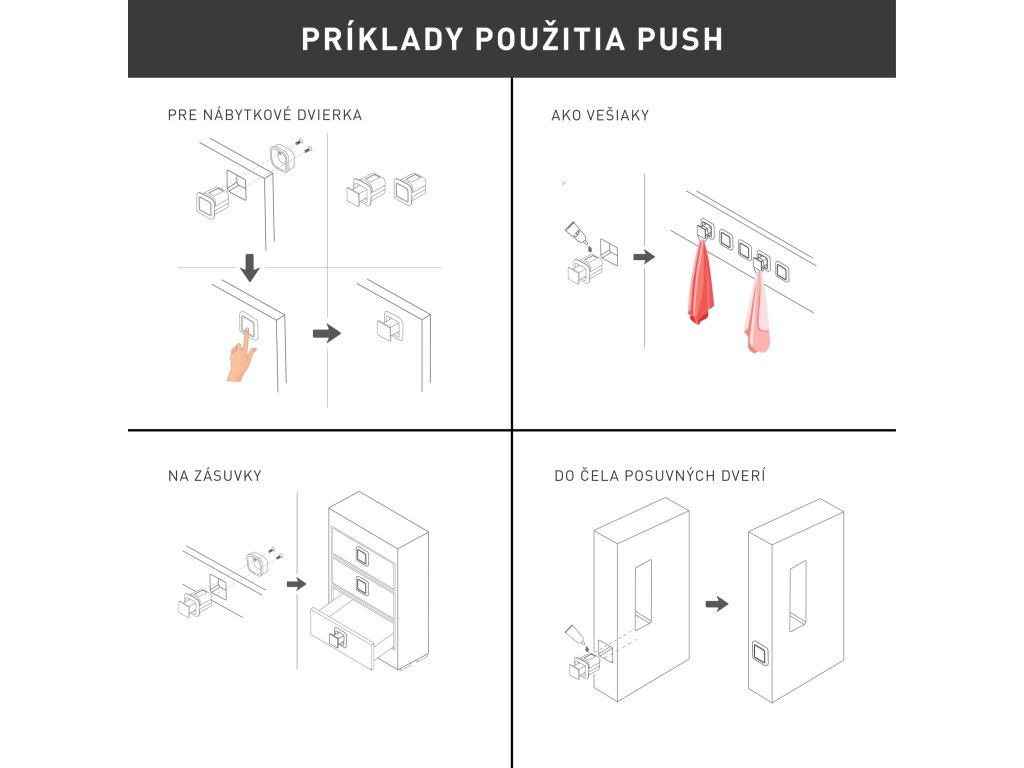 PRÍKLADY POUŽITIA PUSH

PRE NÁBYTKOVÉ DVIERKA

AKO VEŠIAKY

NA ZÁSUVKY

DO ČELA POSUVNÝCH DVERÍ