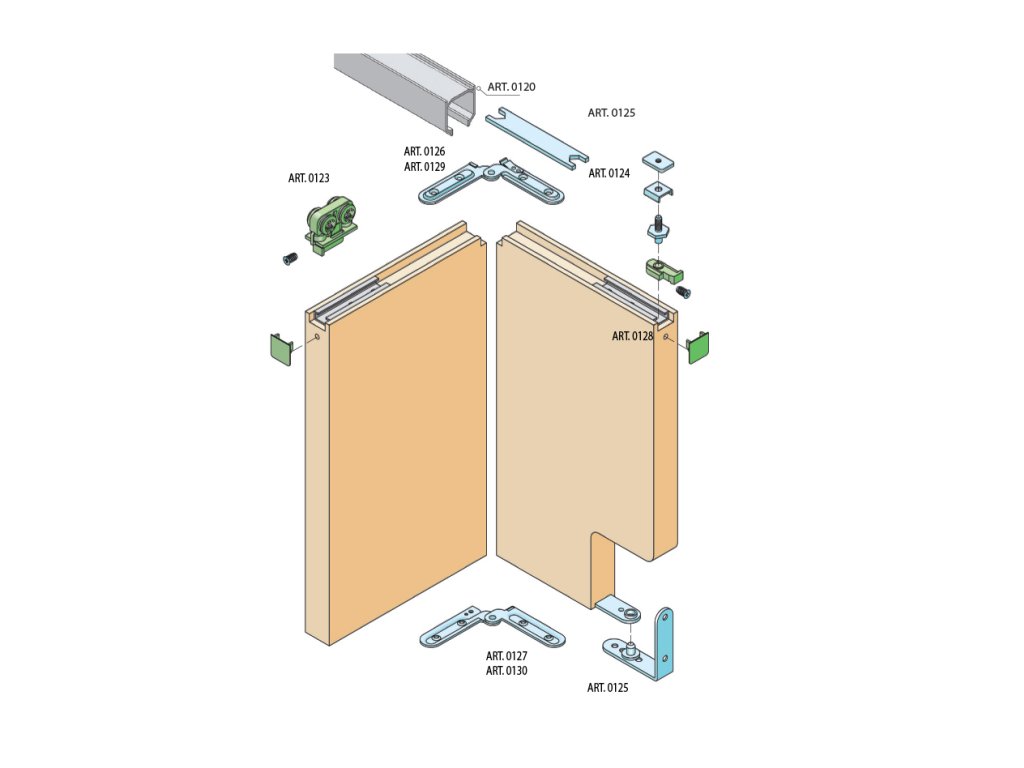 ART. 0120
ART. 0125
ART. 0126
ART. 0129
ART. 0124
ART. 0123
ART. 0128
ART. 0127
ART. 0130
ART. 0125