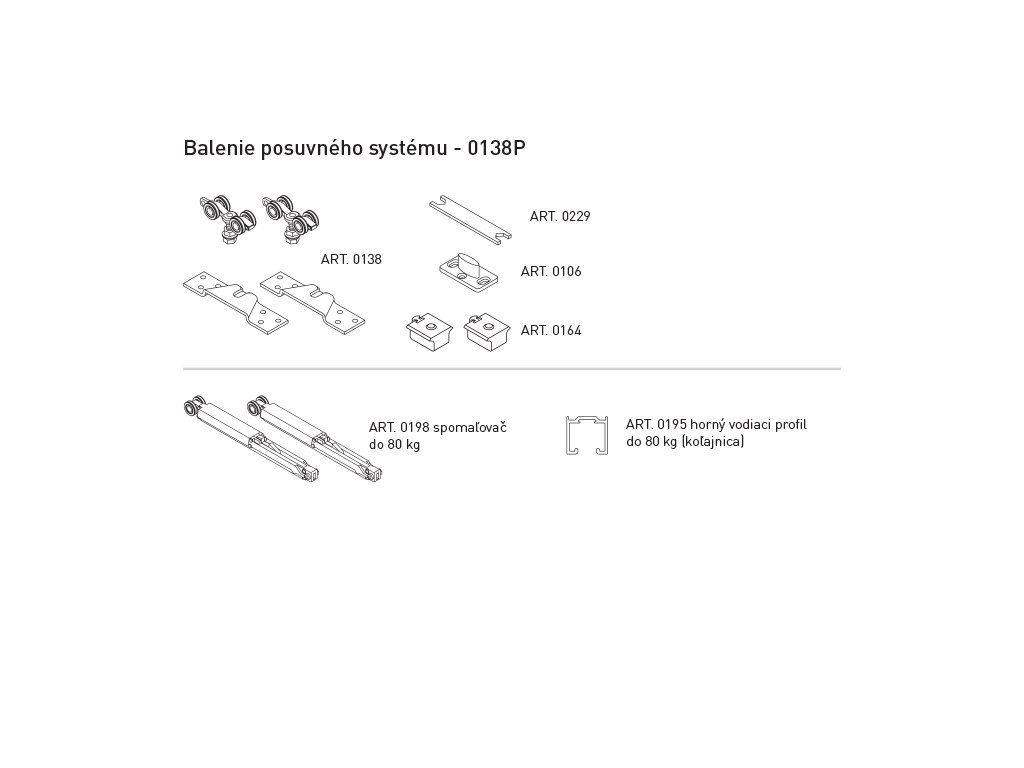 Balenie posuvného systému - 0138P

ART. 0138

ART. 0229

ART. 0106

ART. 0164

ART. 0198 spomaľovač do 80 kg

ART. 0195 horný vodiaci profil do 80 kg (koľajnica)